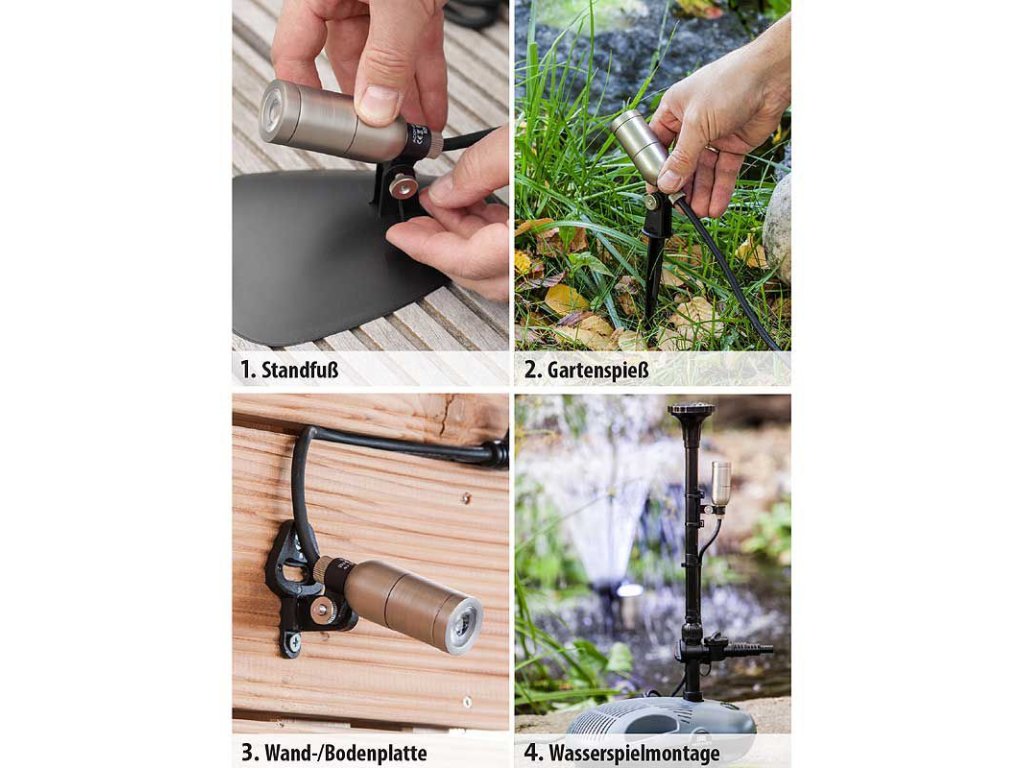 1. Standfuß

2. Gartenspieß

3. Wand-/Bodenplatte

4. Wasserspielmontage