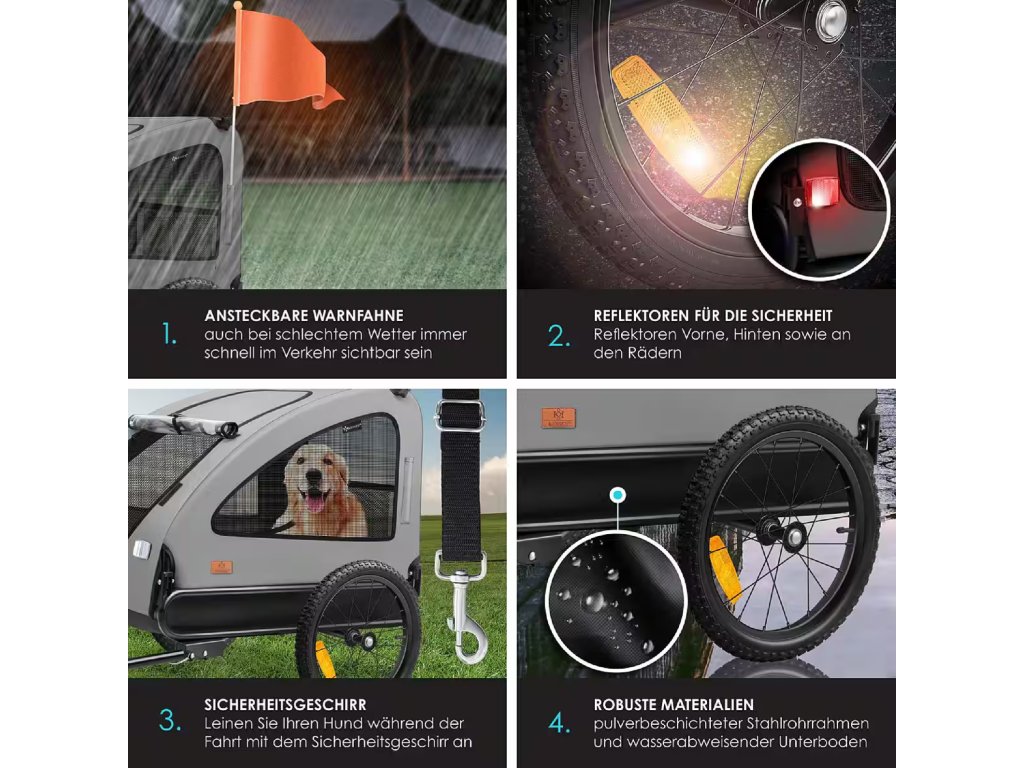 1. ANSTECKBARE WARNFAHNE
auch bei schlechtem Wetter immer schnell im Verkehr sichtbar sein

2. REFLEKTOREN FÜR DIE SICHERHEIT
Reflektoren Vorne, Hinten sowie an den Rädern

3. SICHERHEITSGESCHIRR
Leinen Sie Ihren Hund während der Fahrt mit dem Sicherheitsgeschirr an

4. ROBUSTE MATERIALIEN
pulverbeschichteter Stahlrohrrahmen und wasserabweisender Unterboden