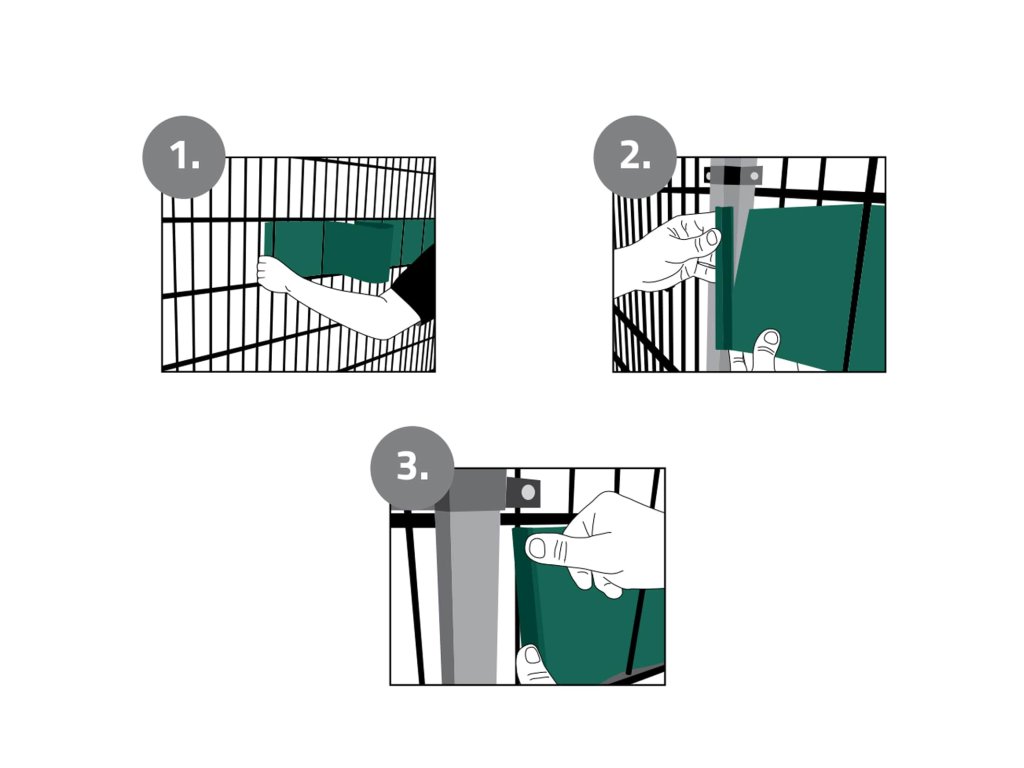 1.

2.

3.