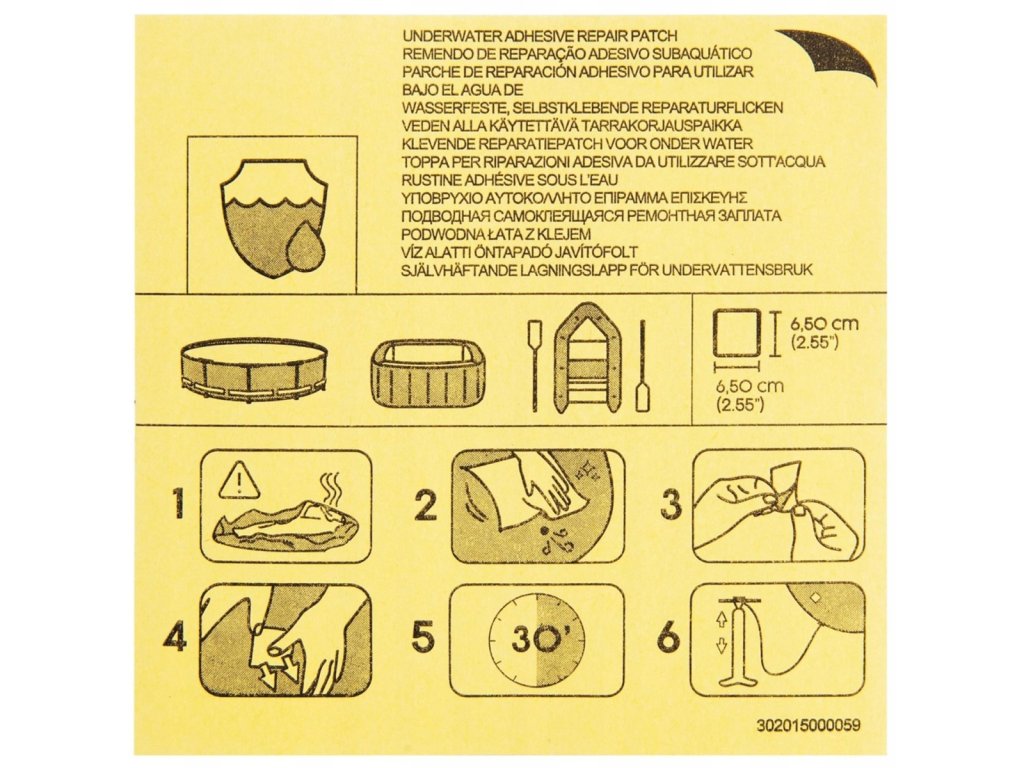 UNDERWATER ADHESIVE REPAIR PATCH
REMENDO DE REPARAÇÃO ADESIVO SUBAQUÁTICO
PARCHE DE REPARACIÓN ADHESIVO PARA UTILIZAR BAJO EL AGUA DE
WASSERFESTE, SELBSTKLEBENDE REPARATURFLICKEN
VEDEN ALLA KÄYTETTÄVÄ TARRAKORJAUSPAIKKA
KLEVENDE REPARATIEPATCH VOOR ONDER WATER
TOPPA PER RIPARAZIONI ADESIVA DA UTILIZZARE SOTT'ACQUA
RUSTINE ADHÉSIVE SOUS L'EAU
ΥΠΟΒΡΥΧΙΟ ΑΥΤΟΚΟΛΛΗΤΟ ΕΠΙΡΑΜΜΑ ΕΠΙΣΚΕΥΗΣ
ПОДВОДНАЯ САМОКЛЕЯЩАЯСЯ РЕМОНТНАЯ ЗАПЛАТА
PODWODNA ŁATA Z KLEJEM
VÍZ ALATTI ÖNTAPADÓ JAVÍTÓFOLT
SJÄLVHÄFTANDE LAGNINGSLAPP FÖR UNDERVATTENSBRUK

6,50 cm
(2.55")
6,50 cm
(2.55")

1
2
3
4
5
30'
6

302015000059