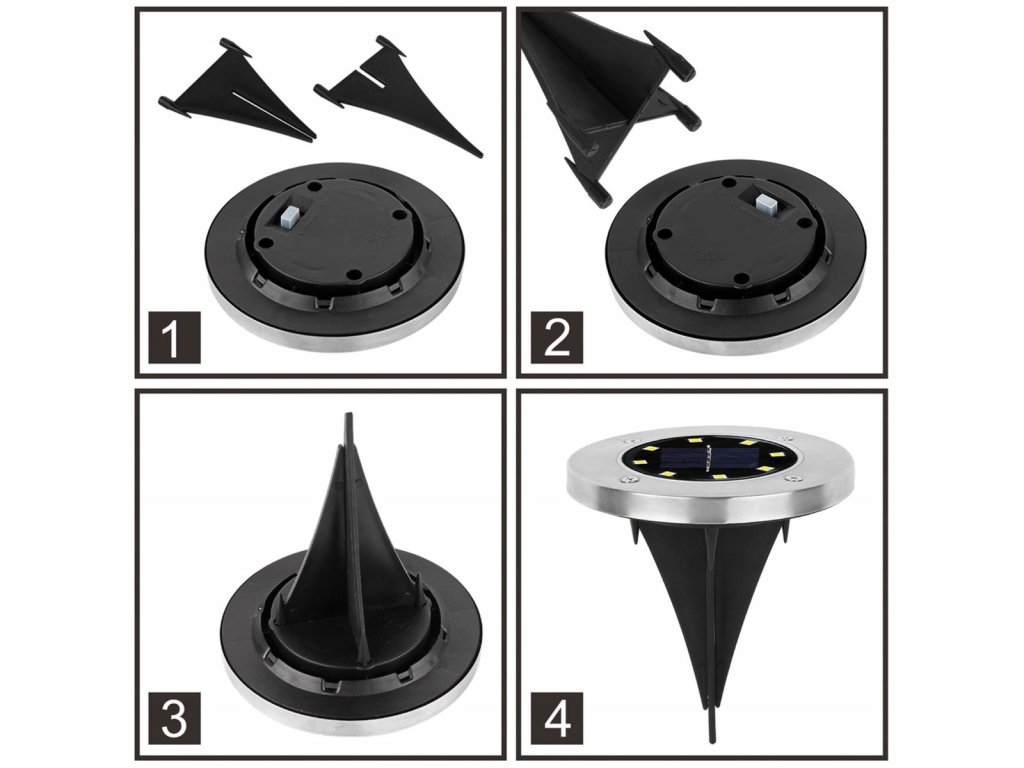 1

2

3

4