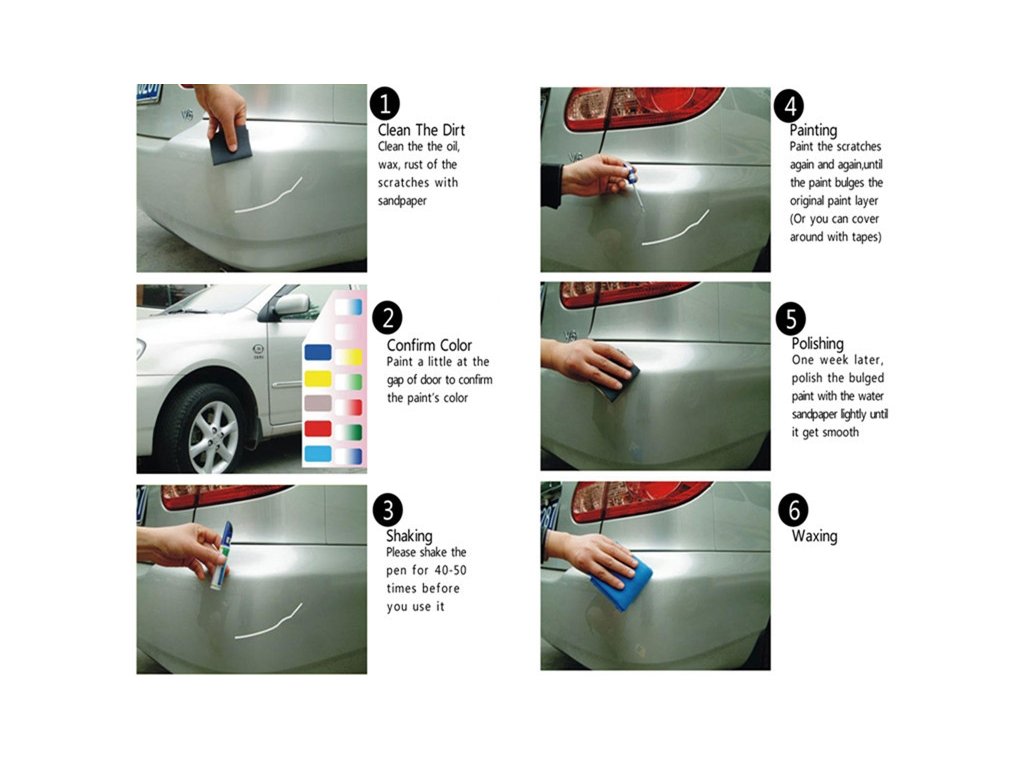 1
Clean The Dirt
Clean the the oil, wax, rust of the scratches with sandpaper

2
Confirm Color
Paint a little at the gap of door to confirm the paint's color

3
Shaking
Please shake the pen for 40-50 times before you use it

4
Painting
Paint the scratches again and again,until the paint bulges the original paint layer (Or you can cover around with tapes)

5
Polishing
One week later, polish the bulged paint with the water sandpaper lightly until it get smooth

6
Waxing