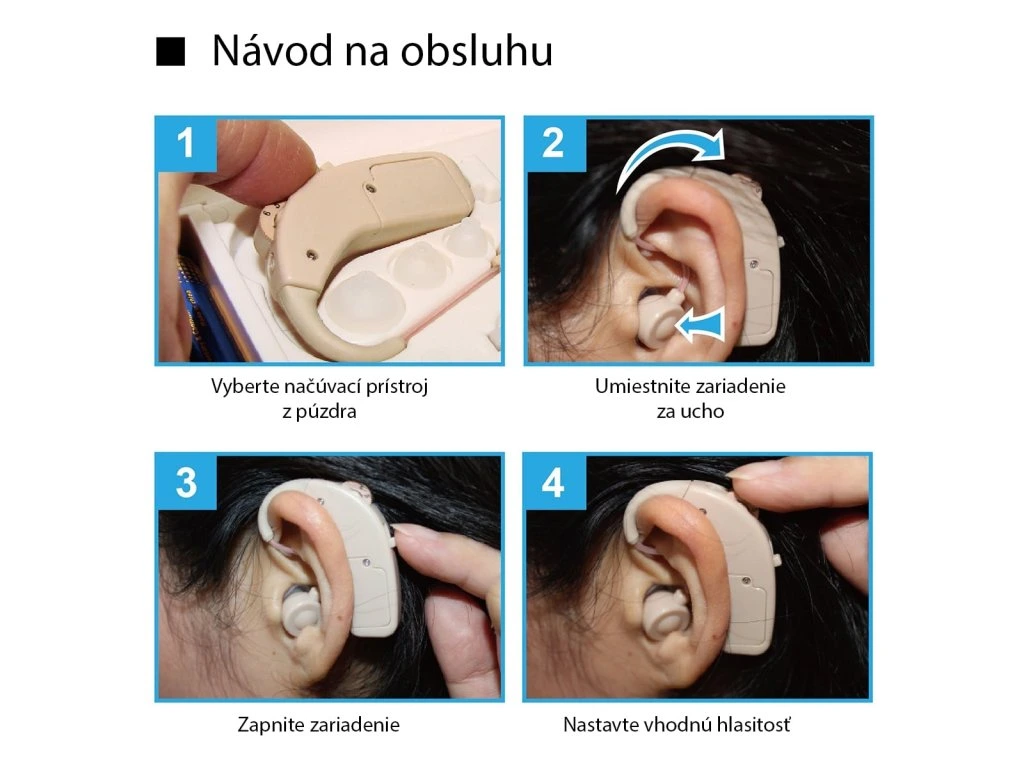 ■ Návod na obsluhu

1

Vyberte načúvací prístroj z púzdra

2

Umiestnite zariadenie za ucho

3

Zapnite zariadenie

4

Nastavte vhodnú hlasitosť