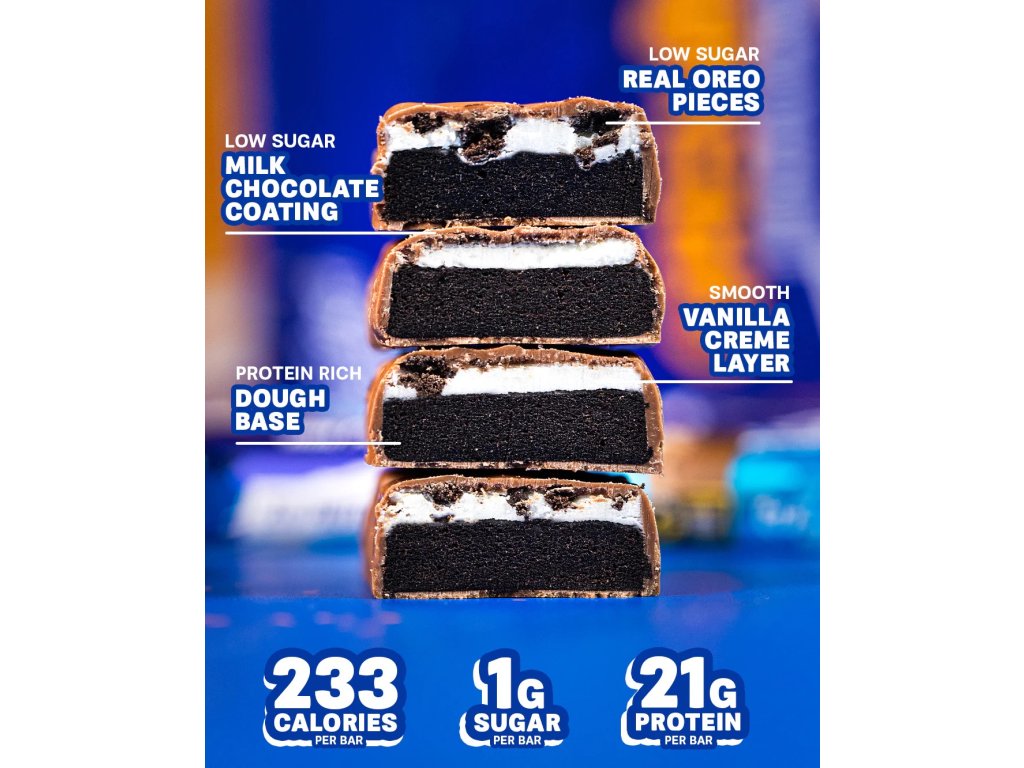 LOW SUGAR
REAL OREO PIECES

LOW SUGAR
MILK CHOCOLATE COATING

SMOOTH
VANILLA CREME LAYER

PROTEIN RICH
DOUGH BASE

233
CALORIES
PER BAR

1G
SUGAR
PER BAR

21G
PROTEIN
PER BAR