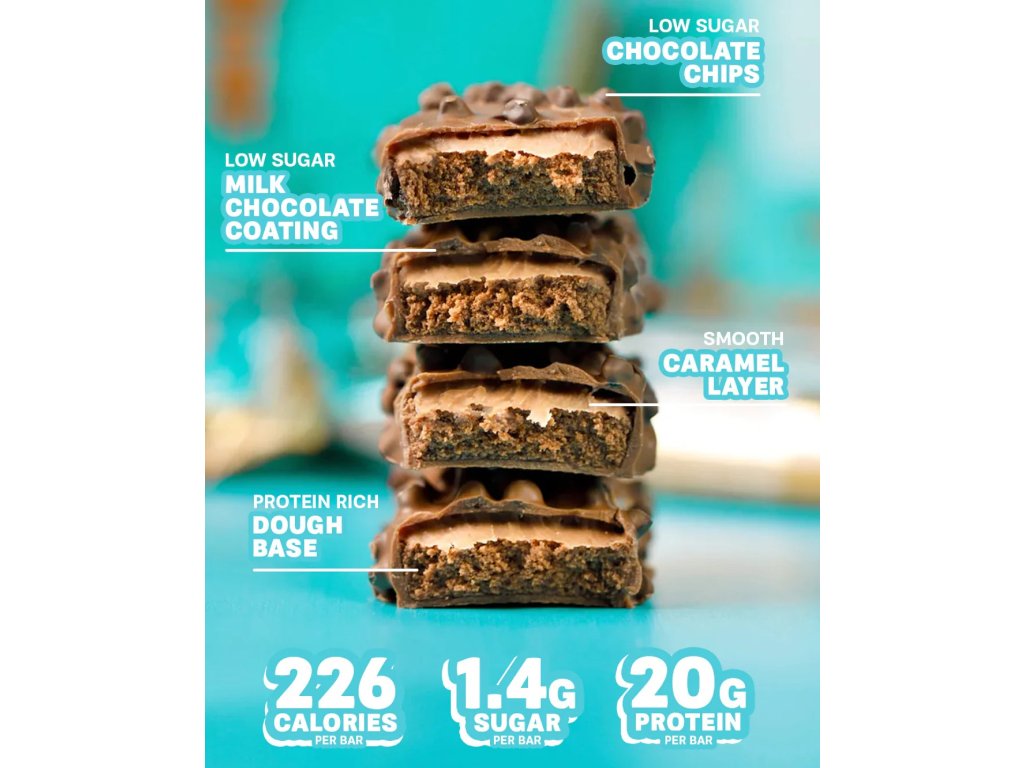 LOW SUGAR
CHOCOLATE CHIPS

LOW SUGAR
MILK CHOCOLATE COATING

SMOOTH
CARAMEL LAYER

PROTEIN RICH
DOUGH BASE

226
CALORIES
PER BAR

1.4G
SUGAR
PER BAR

20G
PROTEIN
PER BAR