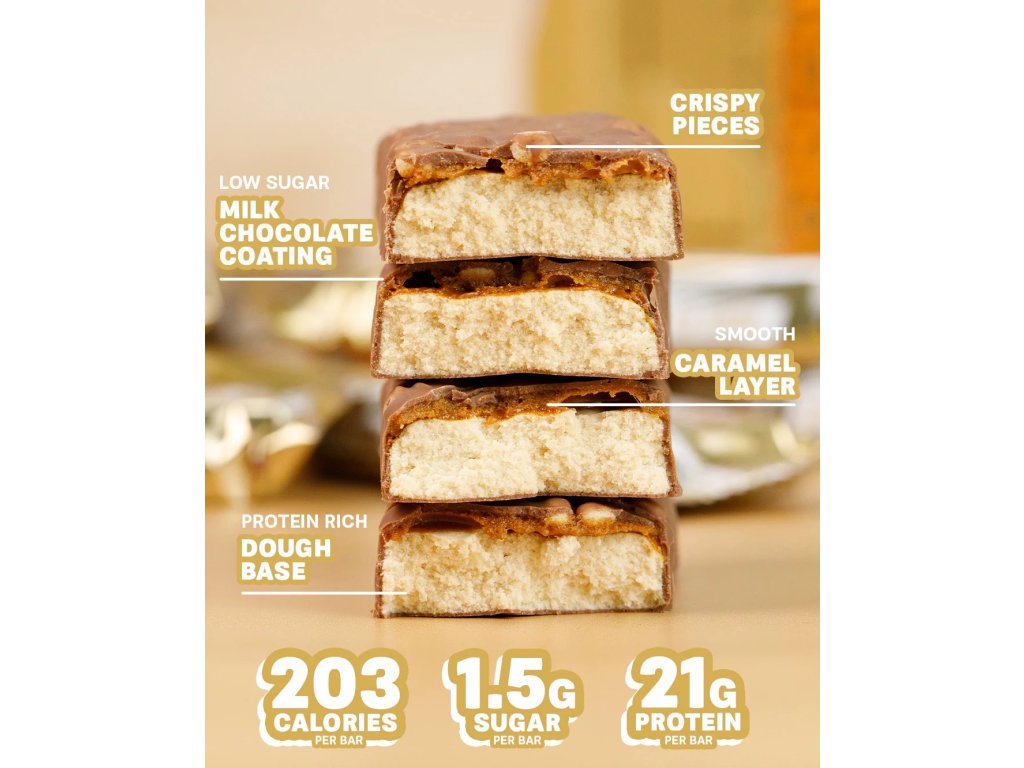 CRISPY PIECES

LOW SUGAR
MILK CHOCOLATE COATING

SMOOTH
CARAMEL LAYER

PROTEIN RICH
DOUGH BASE

203 CALORIES PER BAR

1.5G SUGAR PER BAR

21G PROTEIN PER BAR