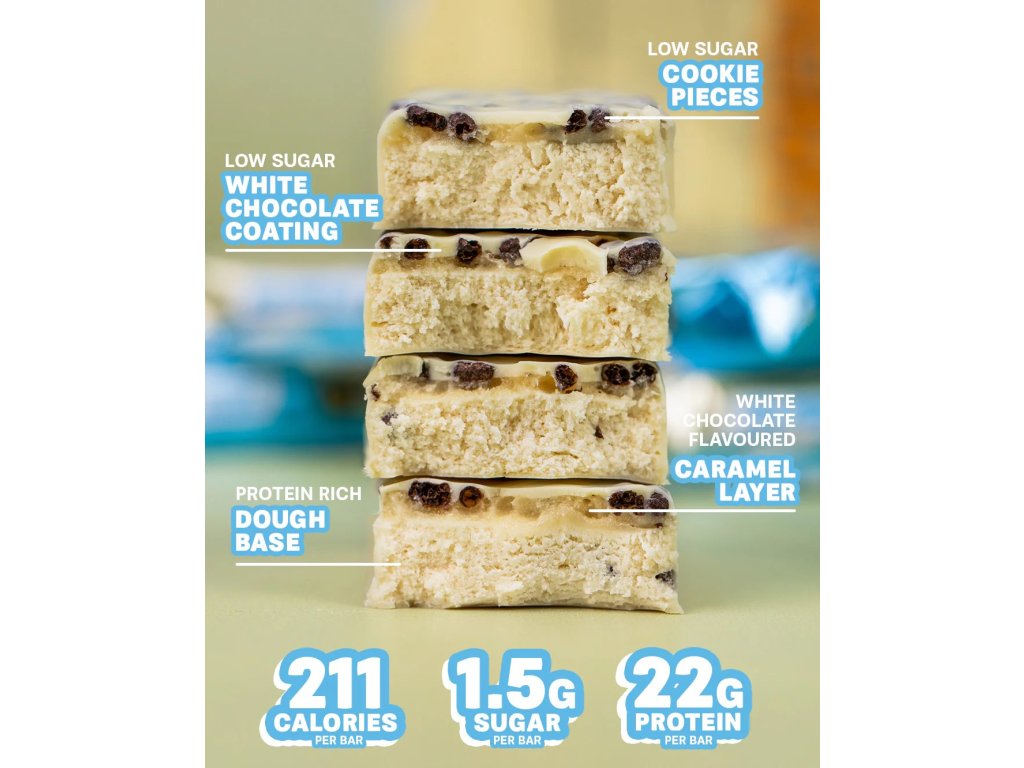 LOW SUGAR
COOKIE PIECES

LOW SUGAR
WHITE CHOCOLATE COATING

WHITE CHOCOLATE FLAVOURED
CARAMEL LAYER

PROTEIN RICH
DOUGH BASE

211
CALORIES
PER BAR

1.5G
SUGAR
PER BAR

22G
PROTEIN
PER BAR