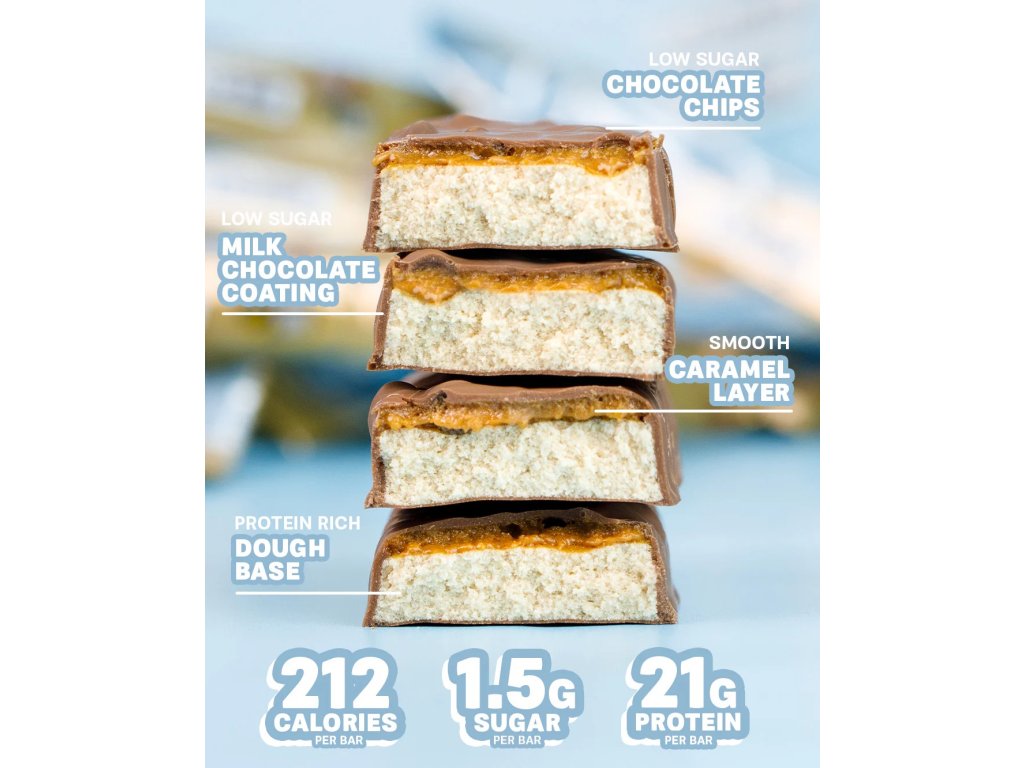 LOW SUGAR
CHOCOLATE CHIPS

LOW SUGAR
MILK CHOCOLATE COATING

SMOOTH
CARAMEL LAYER

PROTEIN RICH
DOUGH BASE

212
CALORIES
PER BAR

1.5G
SUGAR
PER BAR

21G
PROTEIN
PER BAR