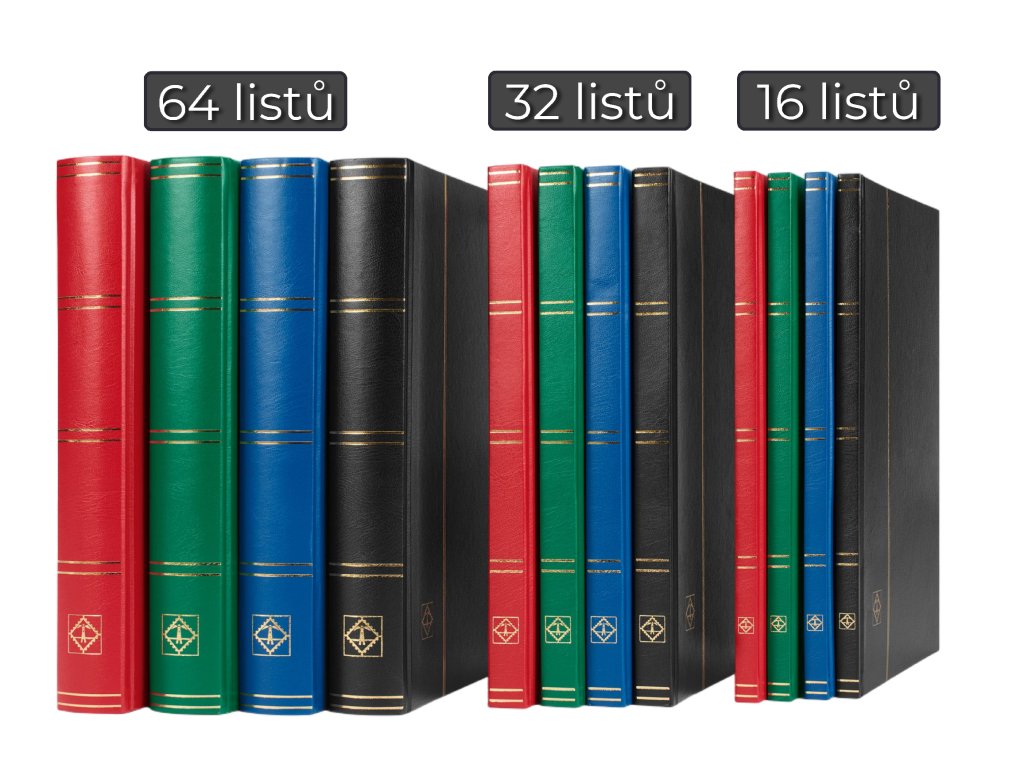 64 listů

32 listů

16 listů