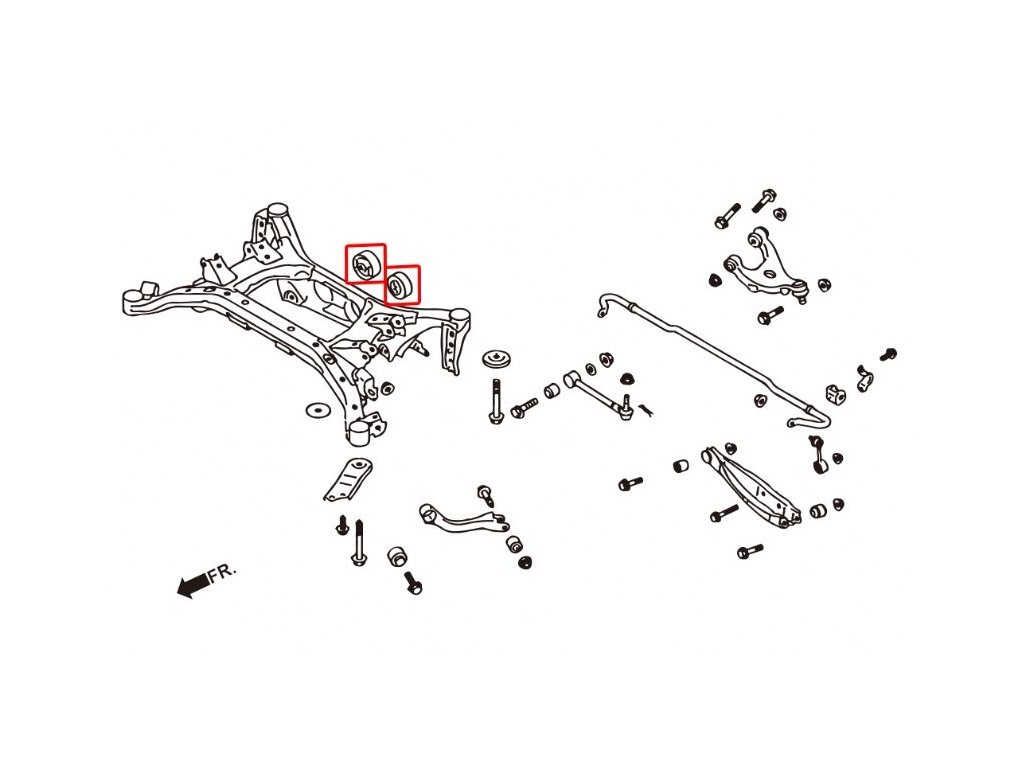 FR.