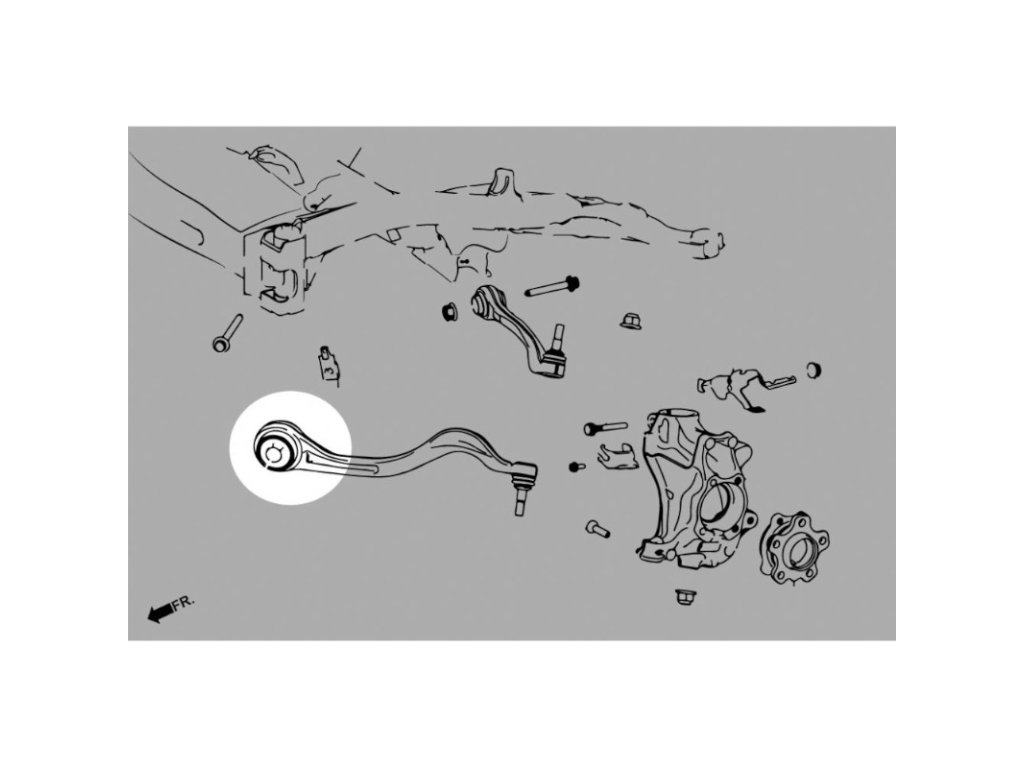 FR.