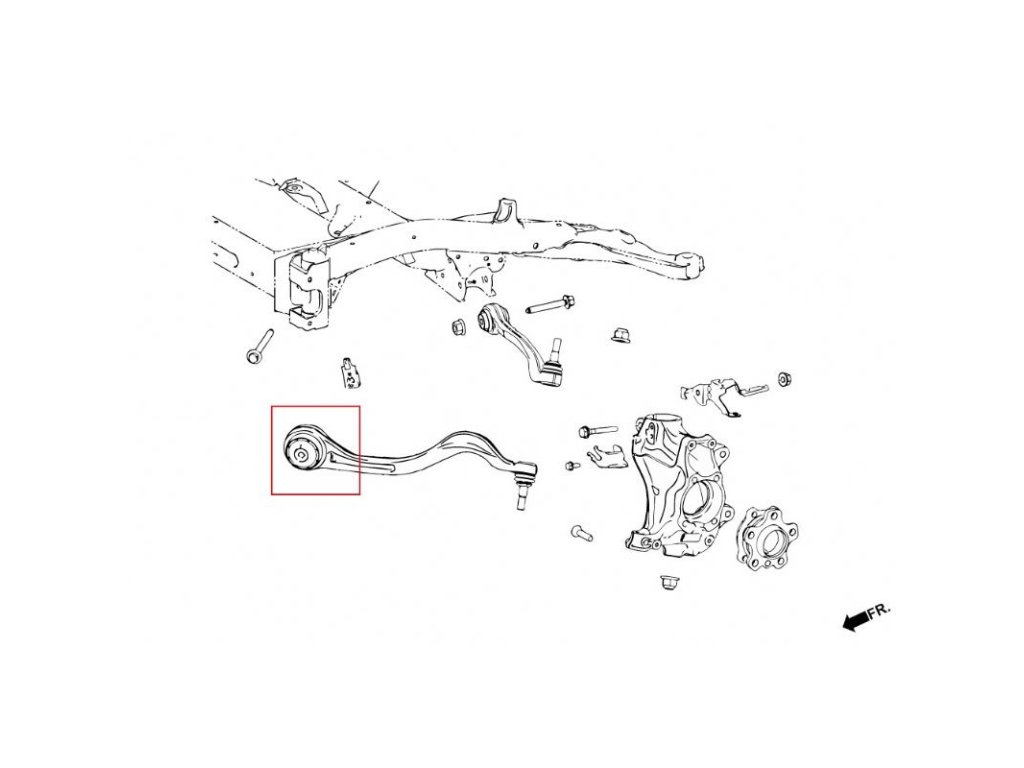 FR.