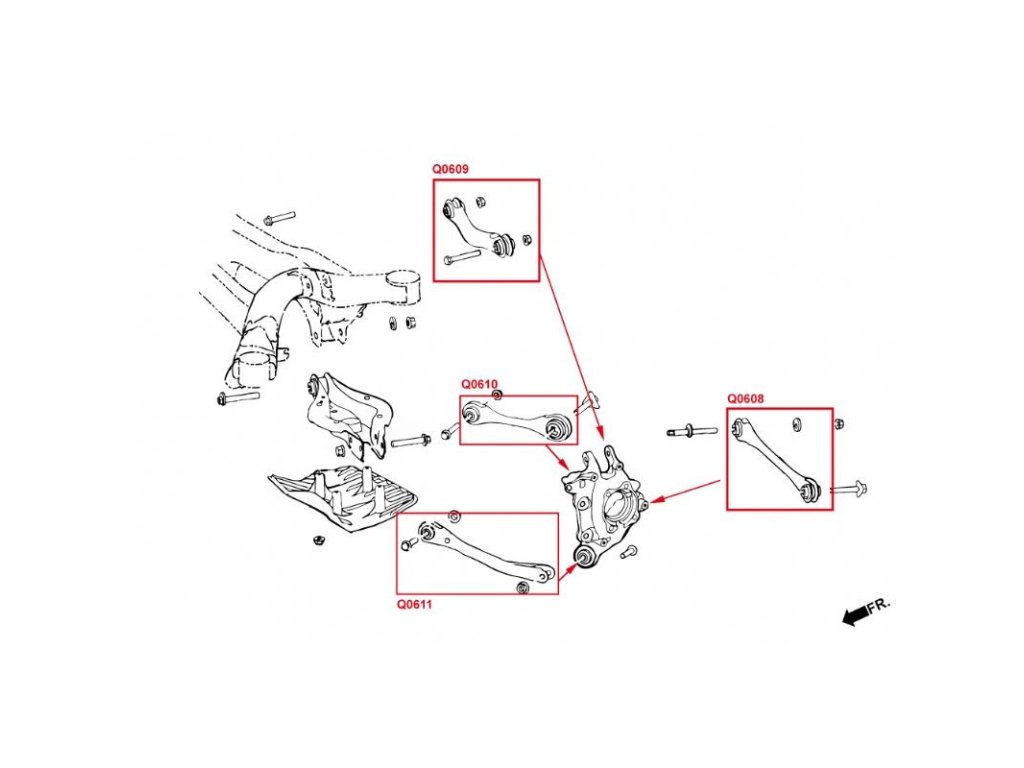 Q0609

Q0610

Q0608

Q0611

FR.