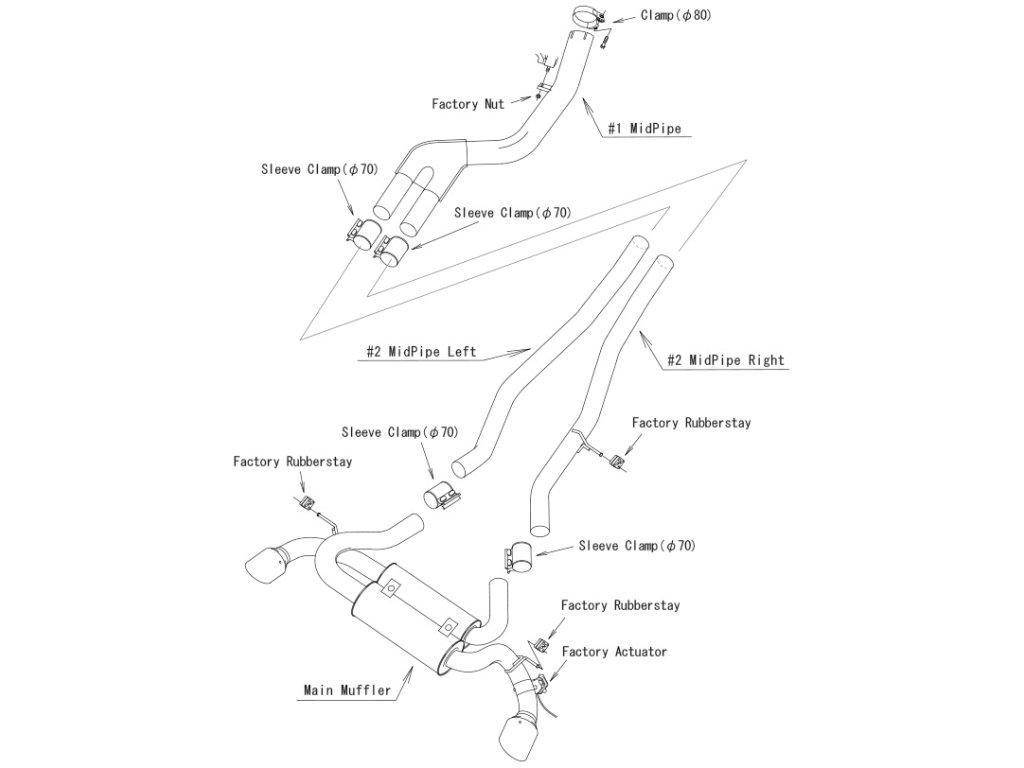 Clamp($\phi$80)

Factory Nut

#1 MidPipe

Sleeve Clamp($\phi$70)

Sleeve Clamp($\phi$70)

#2 MidPipe Left

#2 MidPipe Right

Sleeve Clamp($\phi$70)

Factory Rubberstay

Factory Rubberstay

Sleeve Clamp($\phi$70)

Factory Rubberstay

Factory Actuator

Main Muffler