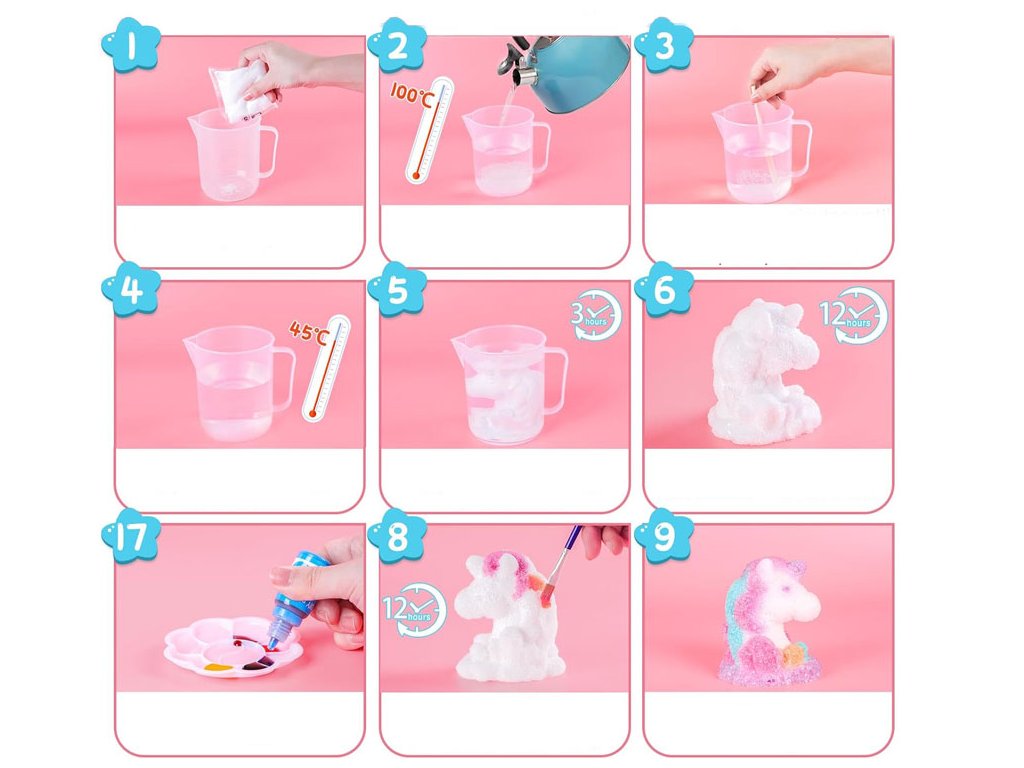 1
2
100°C
3
4
45°C
5
3 hours
6
12 hours
17
8
12 hours
9