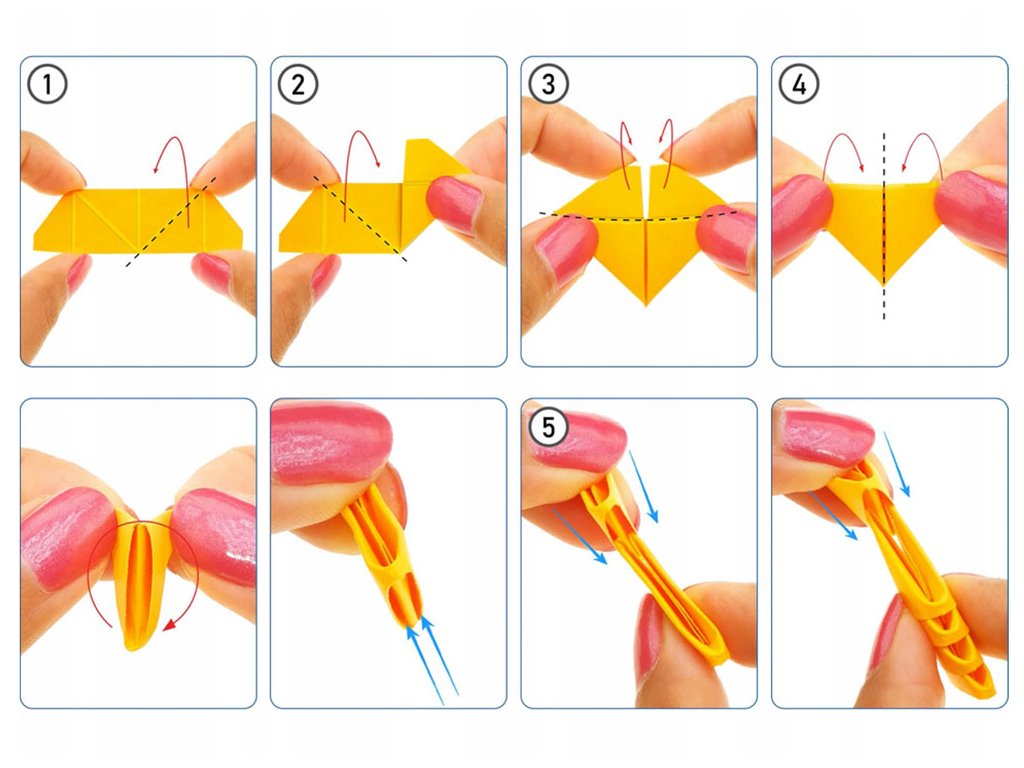 1

2

3

4

5