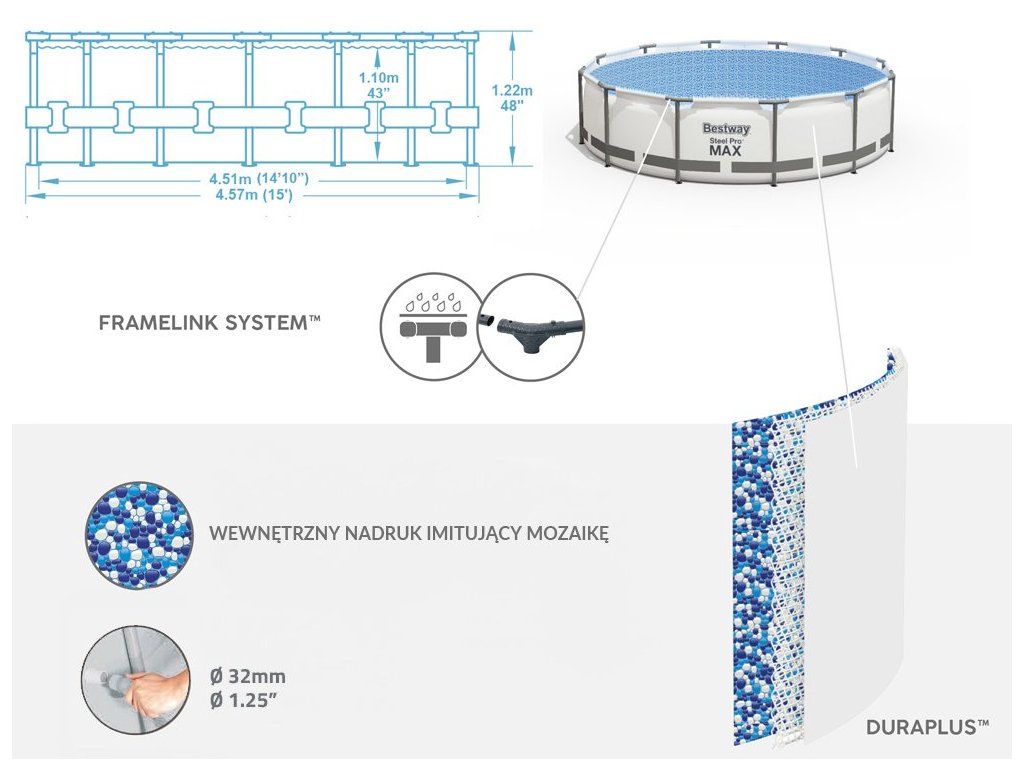 1.10m
43"

1.22m
48"

4.51m (14'10")
4.57m (15')

Bestway
Steel Pro
MAX

FRAMELINK SYSTEM™

WEWNĘTRZNY NADRUK IMITUJĄCY MOZAIKĘ

Ø 32mm
Ø 1.25"

DURAPLUS™