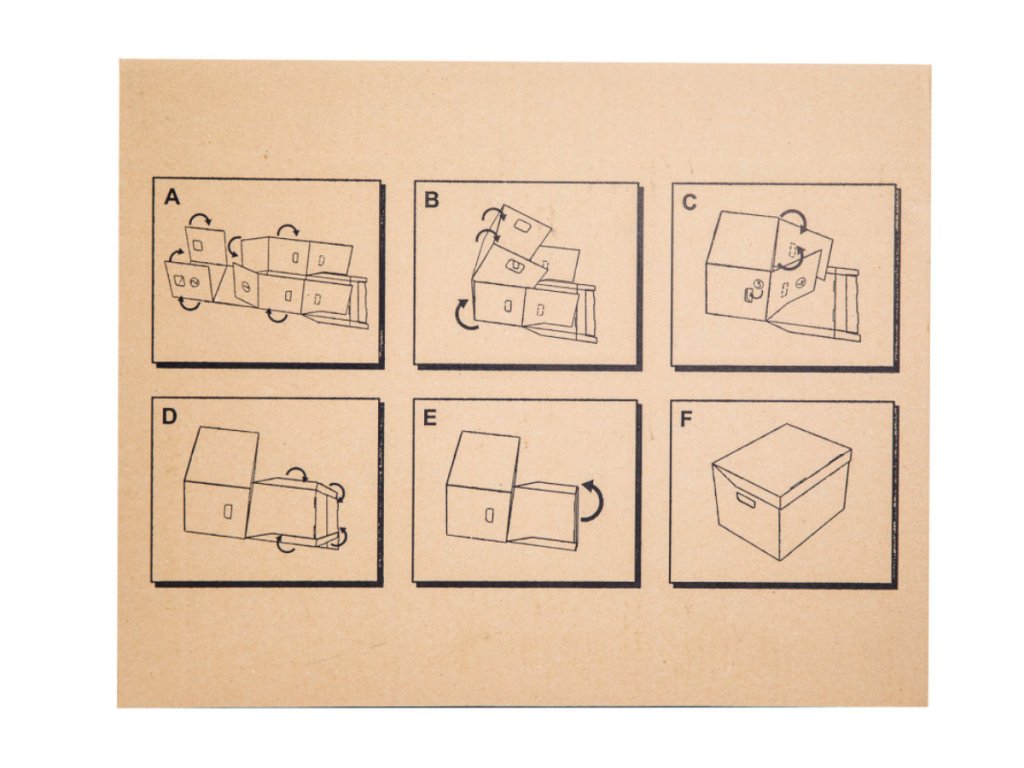 A

B

C

D

E

F