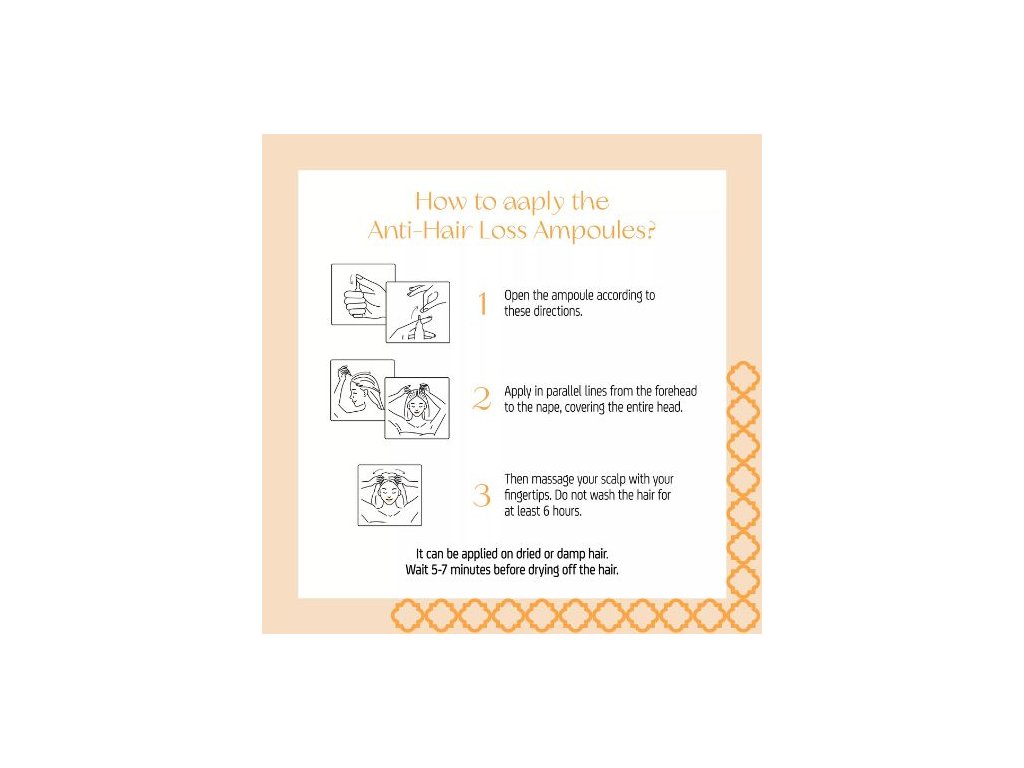 How to aaply the Anti-Hair Loss Ampoules?

1 Open the ampoule according to these directions.

2 Apply in parallel lines from the forehead to the nape, covering the entire head.

3 Then massage your scalp with your fingertips. Do not wash the hair for at least 6 hours.

It can be applied on dried or damp hair. Wait 5-7 minutes before drying off the hair.