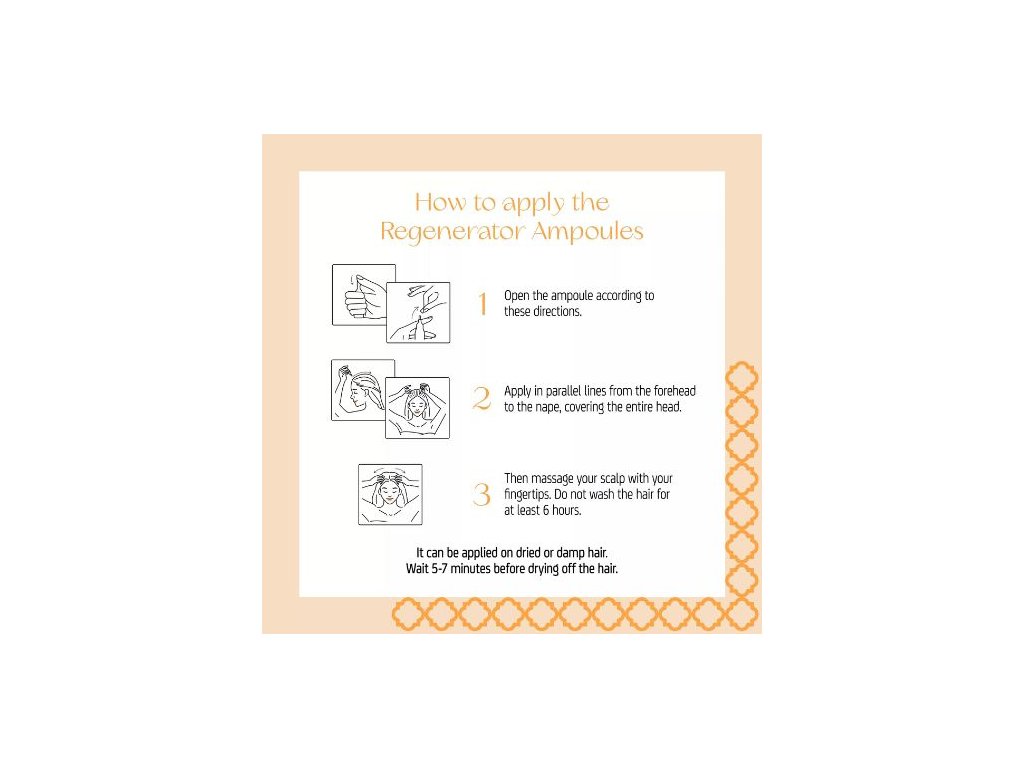 How to apply the Regenerator Ampoules

1 Open the ampoule according to these directions.

2 Apply in parallel lines from the forehead to the nape, covering the entire head.

3 Then massage your scalp with your fingertips. Do not wash the hair for at least 6 hours.

It can be applied on dried or damp hair.
Wait 5-7 minutes before drying off the hair.