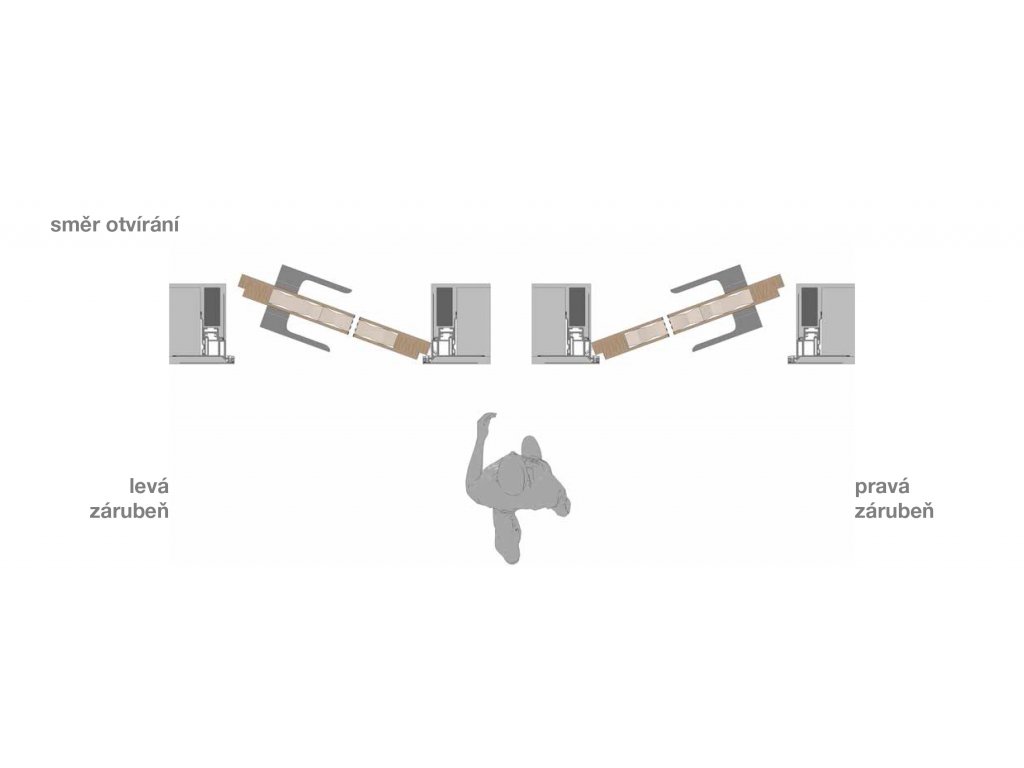 směr otvírání

levá zárubeň

pravá zárubeň