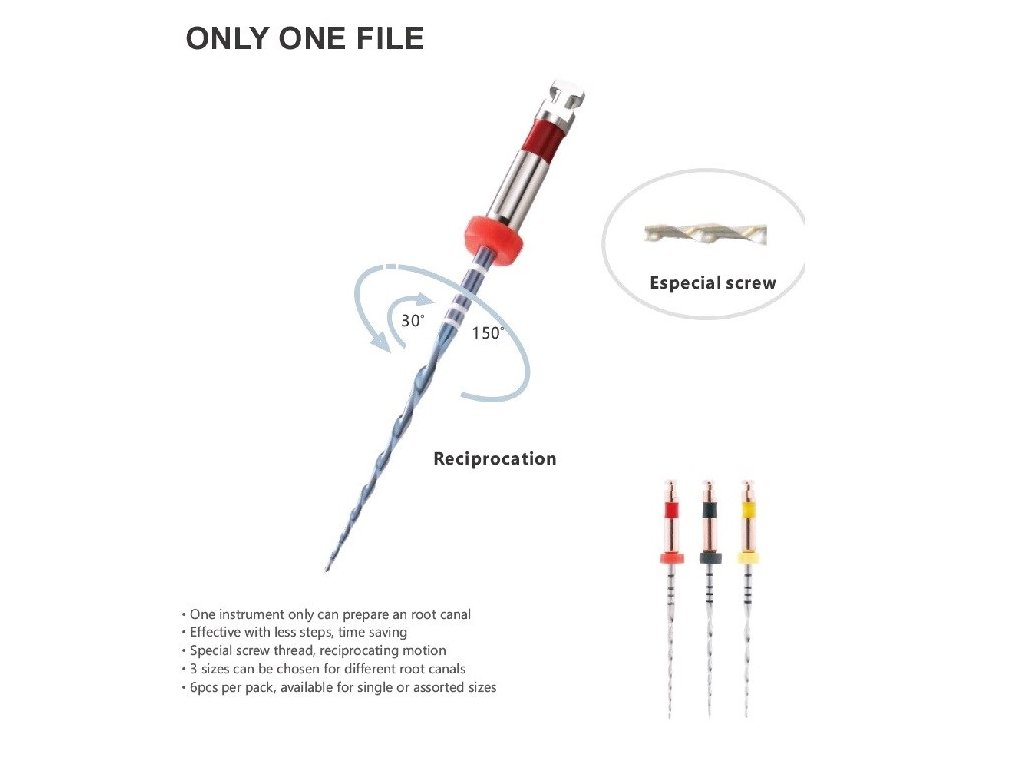 ONLY ONE FILE

Especial screw

30°

150°

Reciprocation

• One instrument only can prepare an root canal
• Effective with less steps, time saving
• Special screw thread, reciprocating motion
• 3 sizes can be chosen for different root canals
• 6pcs per pack, available for single or assorted sizes