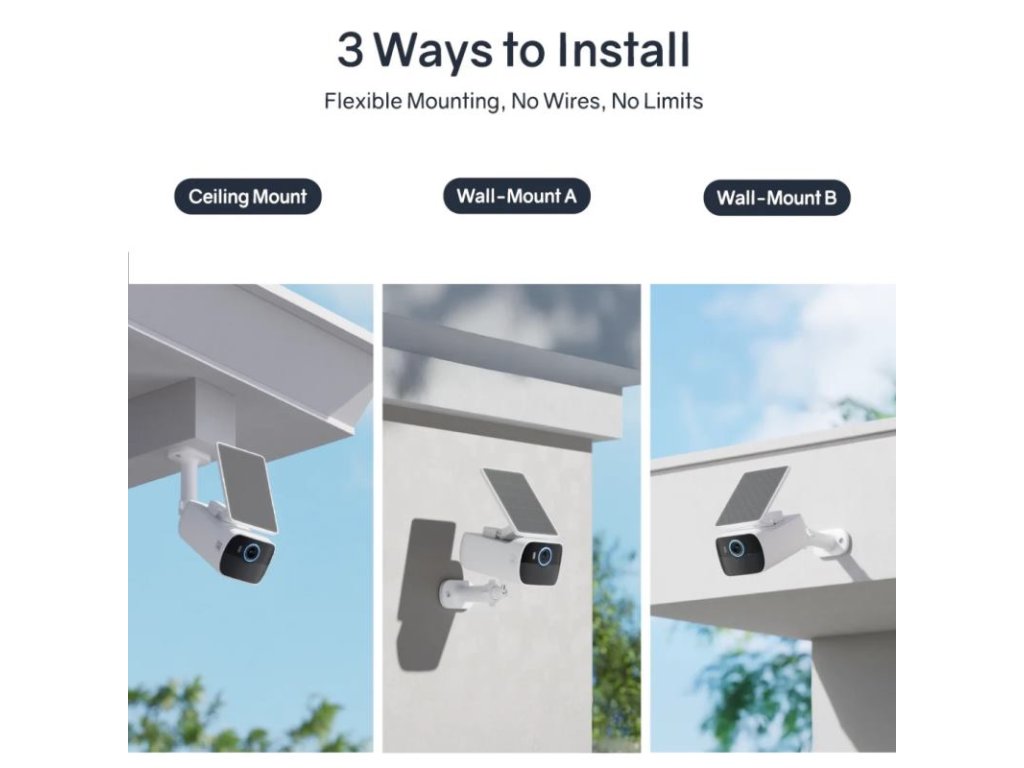 3 Ways to Install

Flexible Mounting, No Wires, No Limits

Ceiling Mount

Wall-Mount A

Wall-Mount B