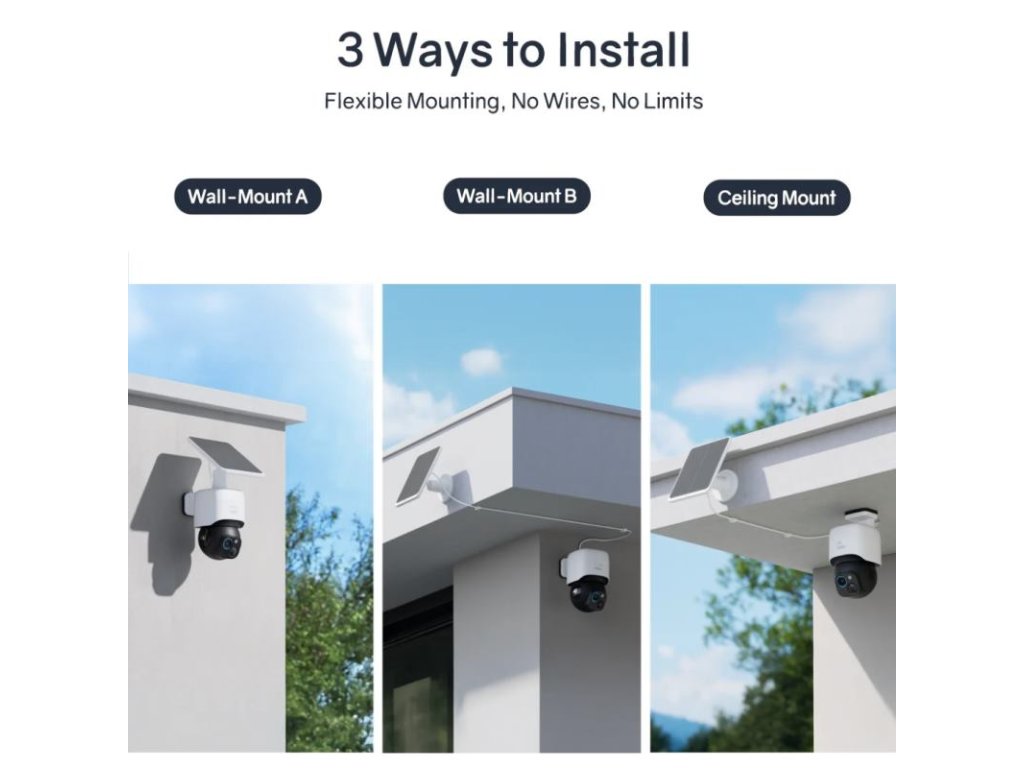 3 Ways to Install

Flexible Mounting, No Wires, No Limits

Wall-Mount A

Wall-Mount B

Ceiling Mount