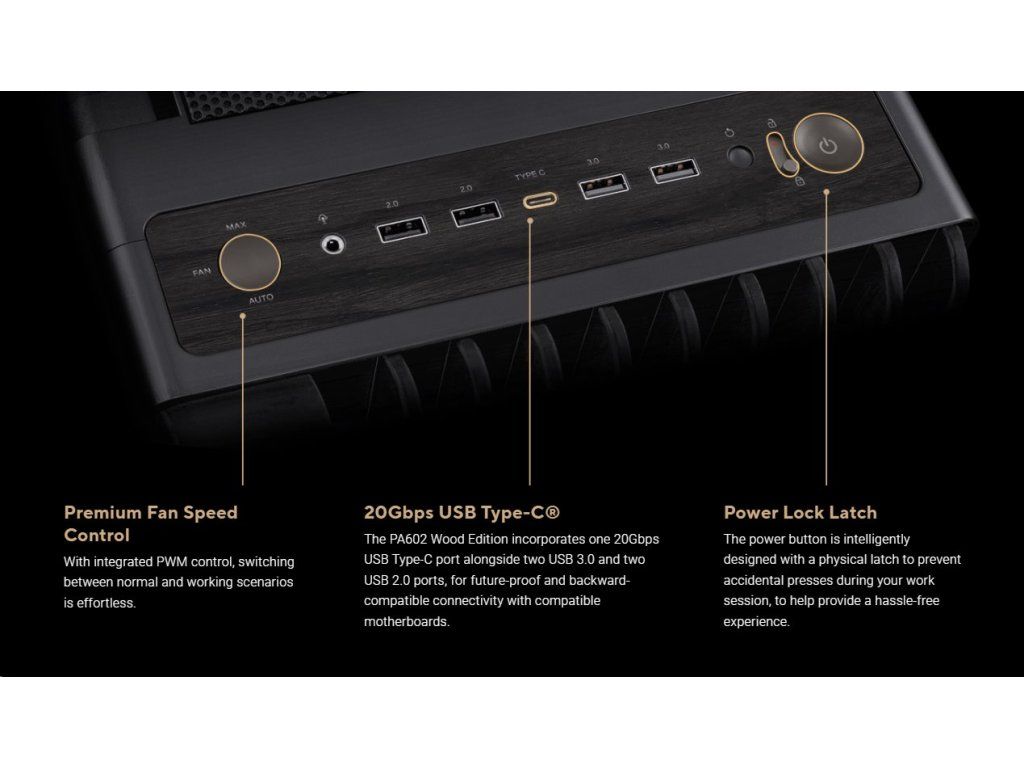 MAX
FAN
AUTO
2.0
2.0
TYPE C
3.0
3.0

Premium Fan Speed Control

With integrated PWM control, switching between normal and working scenarios is effortless.

20Gbps USB Type-C®

The PA602 Wood Edition incorporates one 20Gbps USB Type-C port alongside two USB 3.0 and two USB 2.0 ports, for future-proof and backward-compatible connectivity with compatible motherboards.

Power Lock Latch

The power button is intelligently designed with a physical latch to prevent accidental presses during your work session, to help provide a hassle-free experience.