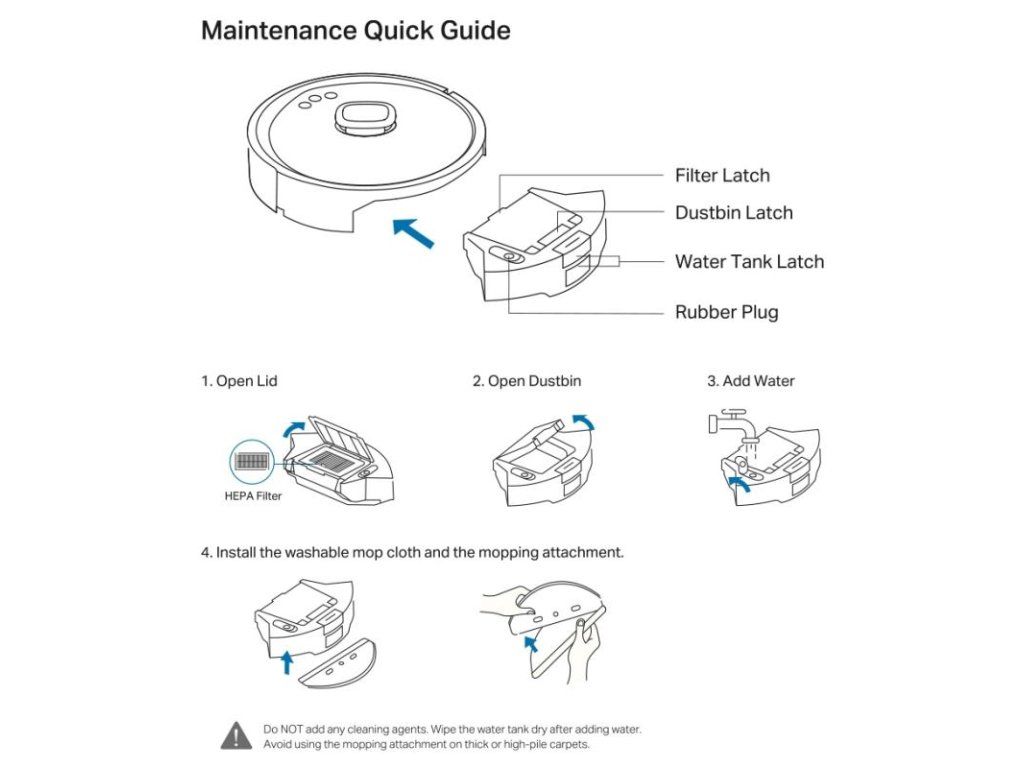 Maintenance Quick Guide

Filter Latch
Dustbin Latch
Water Tank Latch
Rubber Plug

1. Open Lid

HEPA Filter

2. Open Dustbin

3. Add Water

4. Install the washable mop cloth and the mopping attachment.

Do NOT add any cleaning agents. Wipe the water tank dry after adding water. Avoid using the mopping attachment on thick or high-pile carpets.