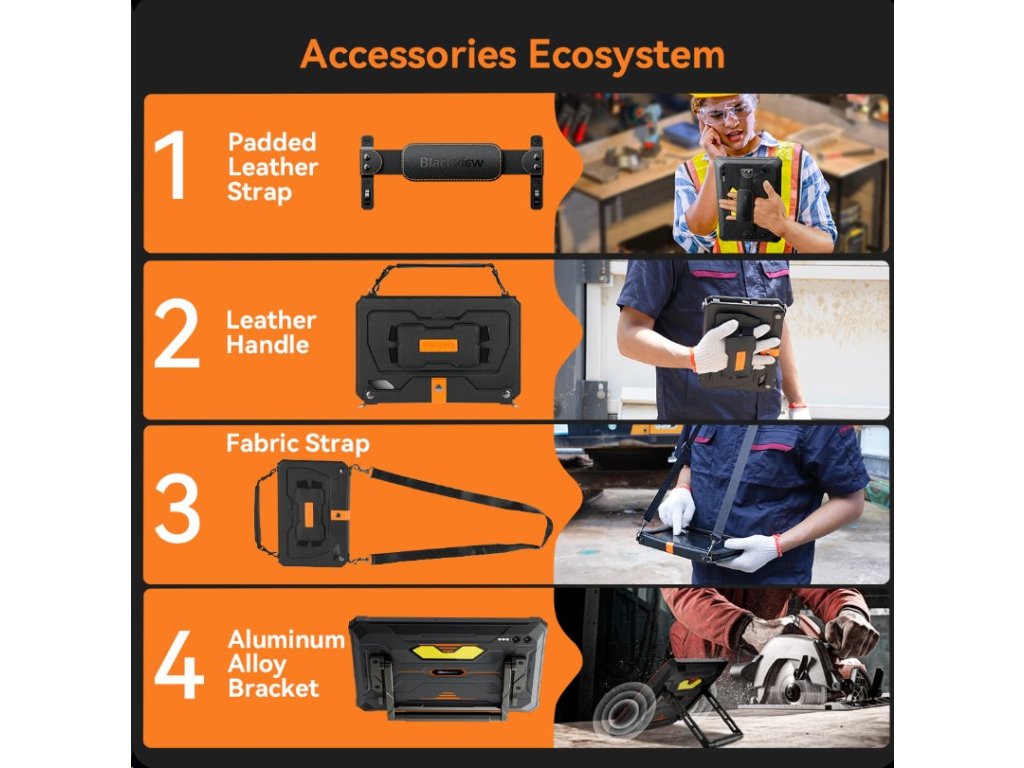 Accessories Ecosystem

1 Padded Leather Strap

Blackview

2 Leather Handle

3 Fabric Strap

4 Aluminum Alloy Bracket