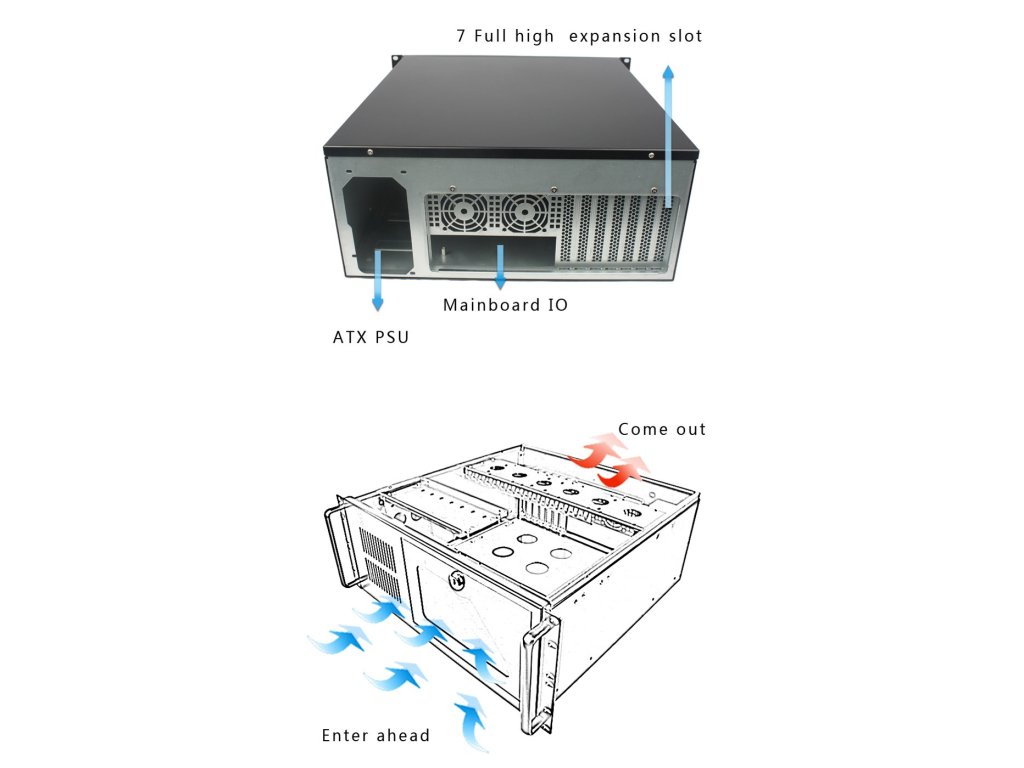 7 Full high expansion slot

Mainboard IO

ATX PSU

Come out

Enter ahead