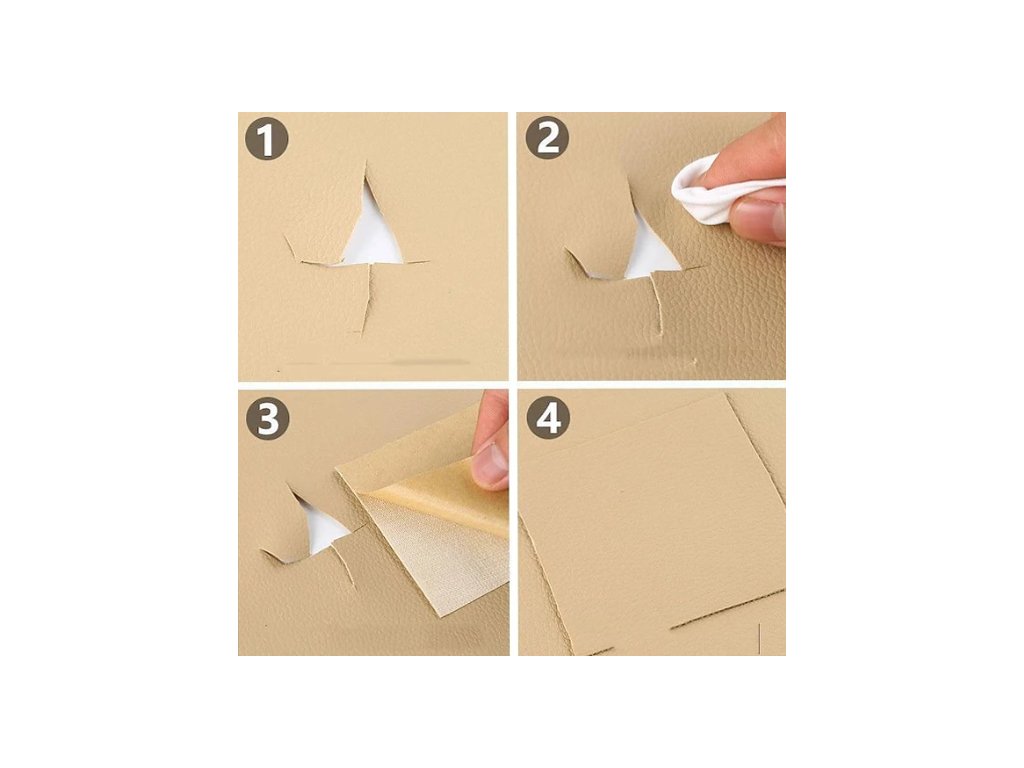 1

2

3

4