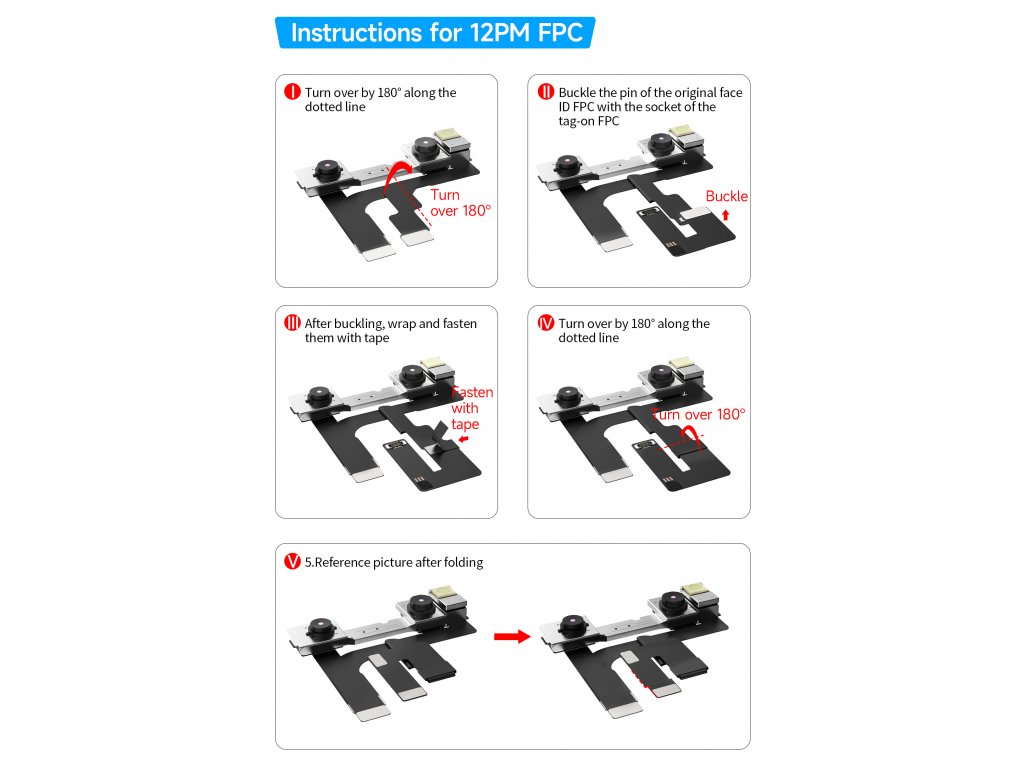 Instructions for 12PM FPC

I Turn over by 180° along the dotted line

Turn over 180°

II Buckle the pin of the original face ID FPC with the socket of the tag-on FPC

Buckle

III After buckling, wrap and fasten them with tape

Fasten with tape

IV Turn over by 180° along the dotted line

Turn over 180°

V 5.Reference picture after folding