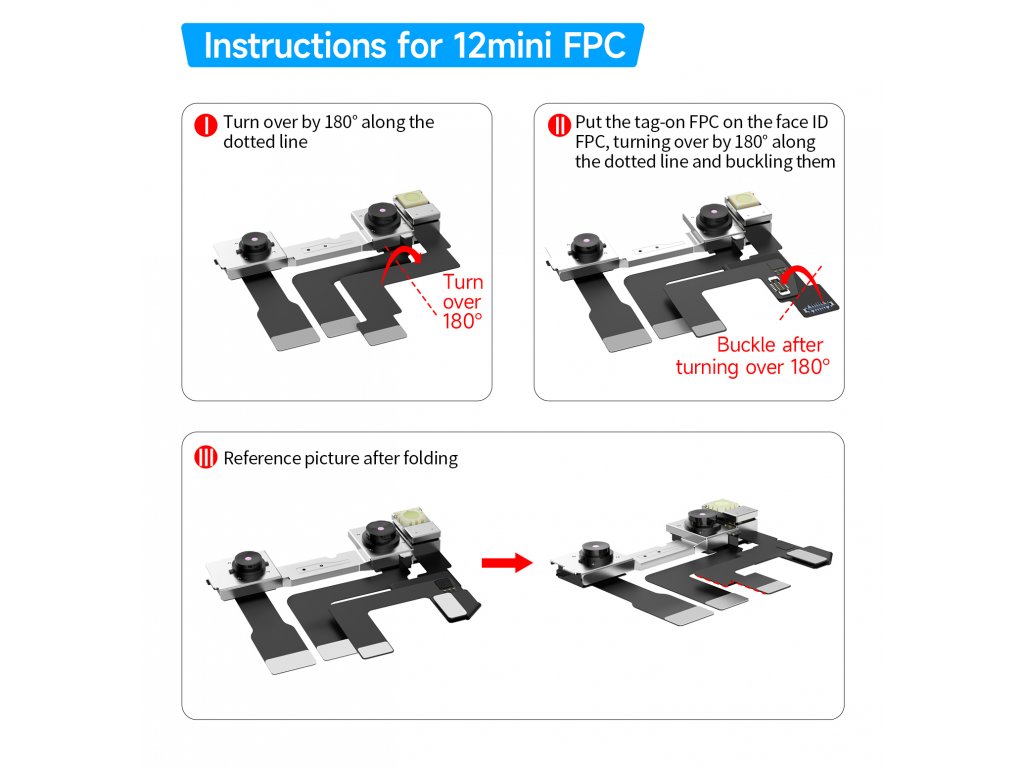 Instructions for 12mini FPC

I Turn over by 180° along the dotted line

Turn over 180°

II Put the tag-on FPC on the face ID FPC, turning over by 180° along the dotted line and buckling them

Buckle after turning over 180°

III Reference picture after folding