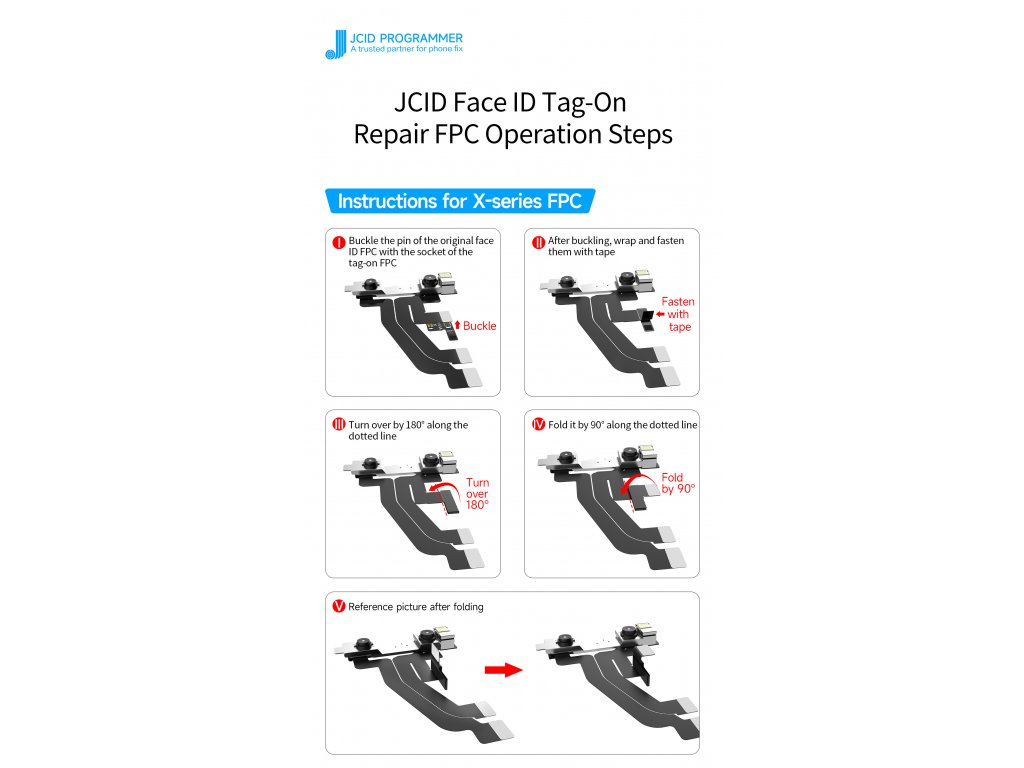 JCID PROGRAMMER
A trusted partner for phone fix

JCID Face ID Tag-On
Repair FPC Operation Steps

Instructions for X-series FPC

I Buckle the pin of the original face ID FPC with the socket of the tag-on FPC

Buckle

II After buckling, wrap and fasten them with tape

Fasten with tape

III Turn over by 180° along the dotted line

Turn over 180°

IV Fold it by 90° along the dotted line

Fold by 90°

V Reference picture after folding