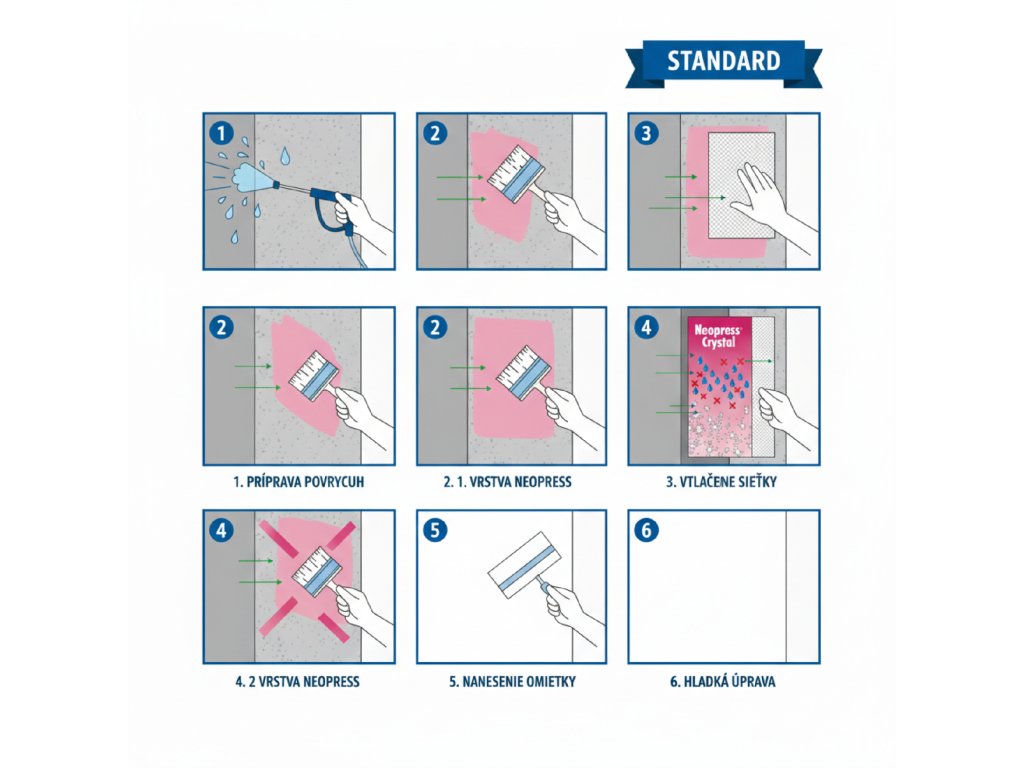 STANDARD

1

2

3

2

2

4

Neopress Crystal

1. PRÍPRAVA POVRYCUH

2. 1. VRSTVA NEOPRESS

3. VTLAČENE SIEŤKY

4

5

6

4. 2 VRSTVA NEOPRESS

5. NANESENIE OMIETKY

6. HLADKÁ ÚPRAVA