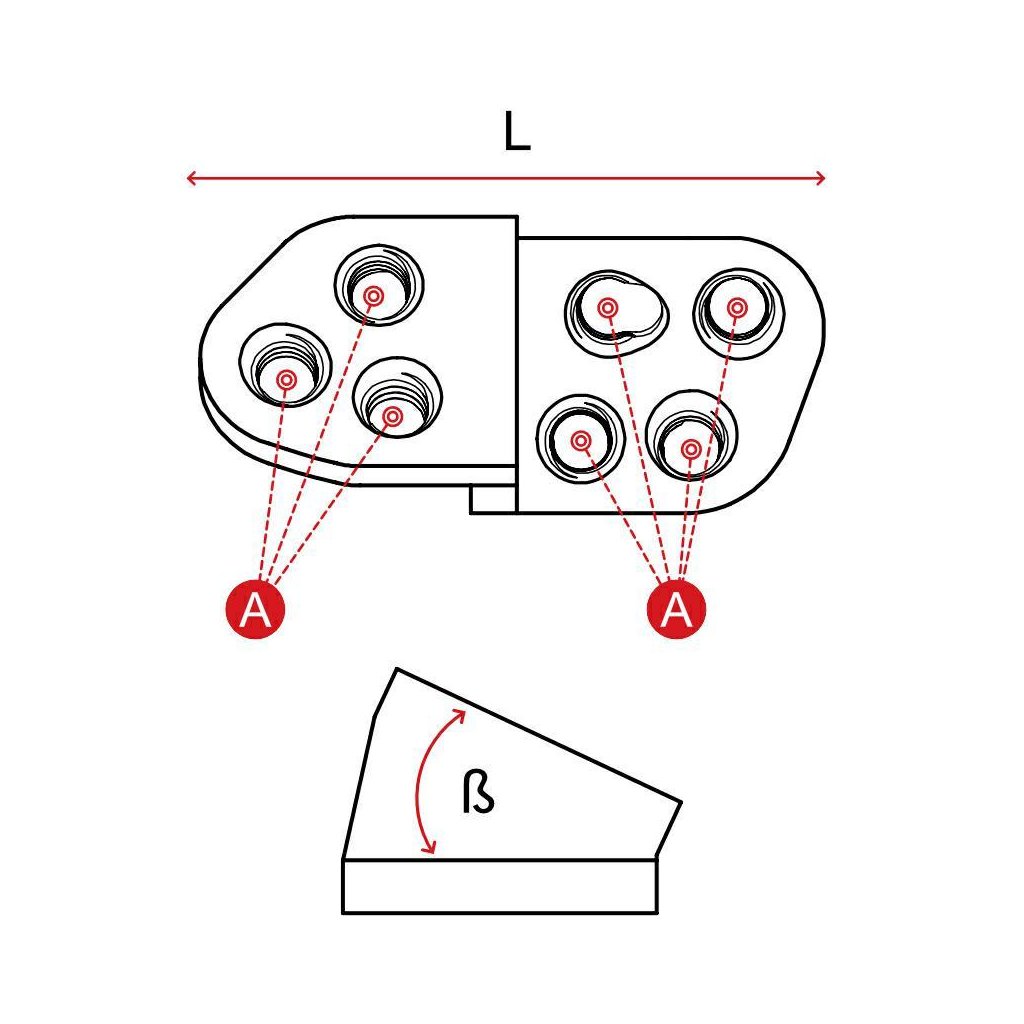 L

A

A

ß