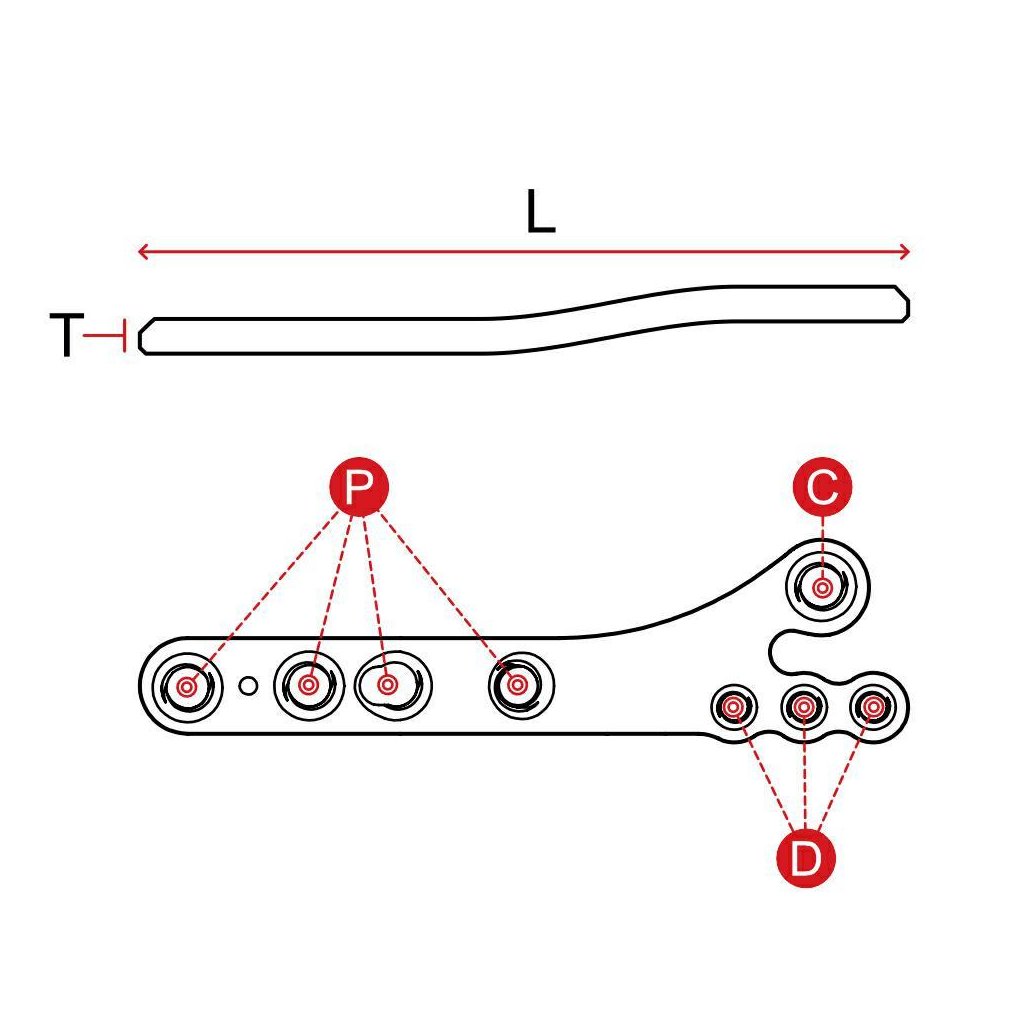 L

T

P

C

D