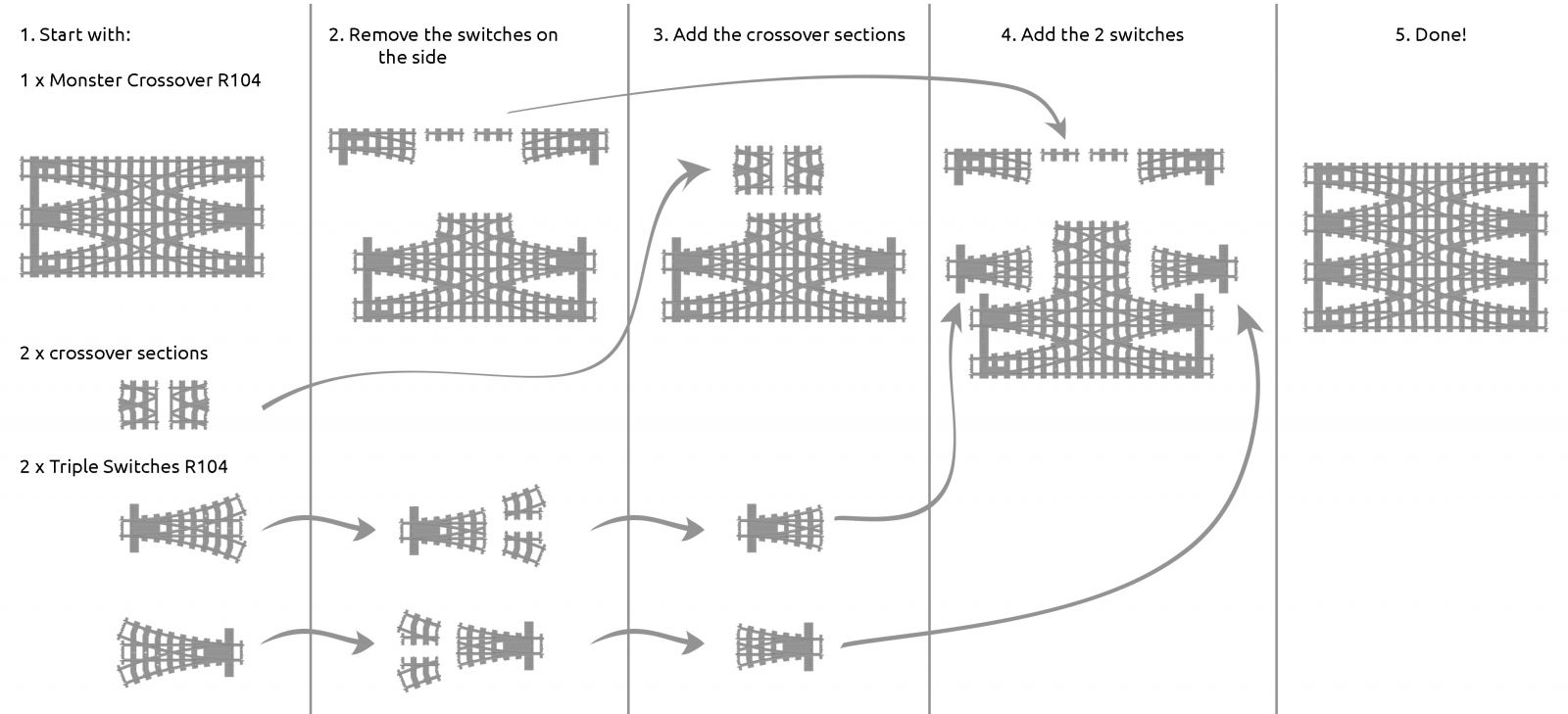 1. Start with:

1 x Monster Crossover R104

2 x crossover sections

2 x Triple Switches R104

2. Remove the switches on the side

3. Add the crossover sections

4. Add the 2 switches

5. Done!