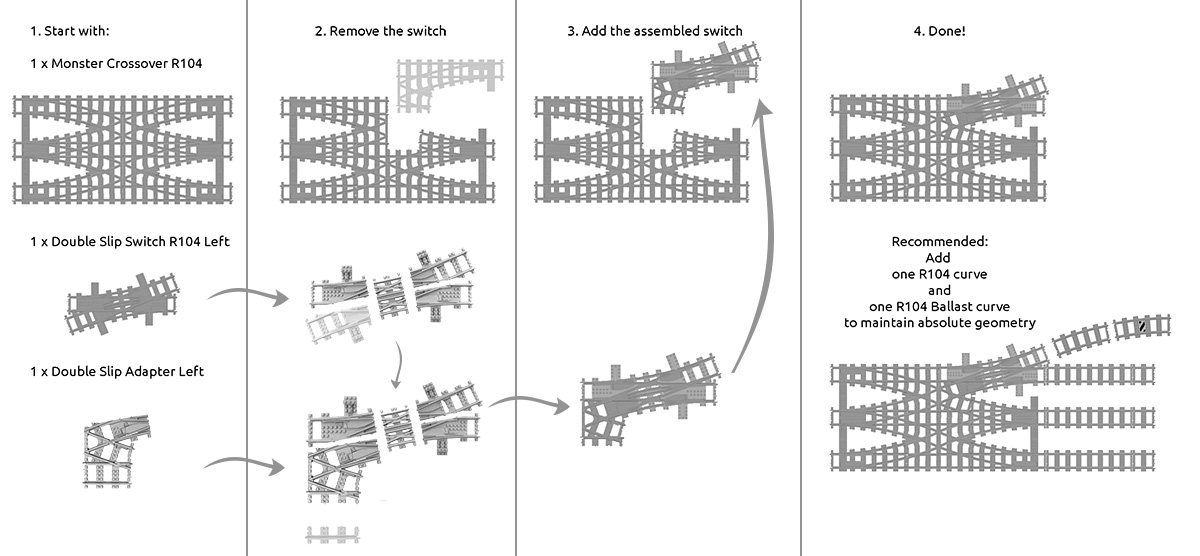 1. Start with:

1 x Monster Crossover R104

1 x Double Slip Switch R104 Left

1 x Double Slip Adapter Left

2. Remove the switch

3. Add the assembled switch

4. Done!

Recommended:
Add
one R104 curve
and
one R104 Ballast curve
to maintain absolute geometry