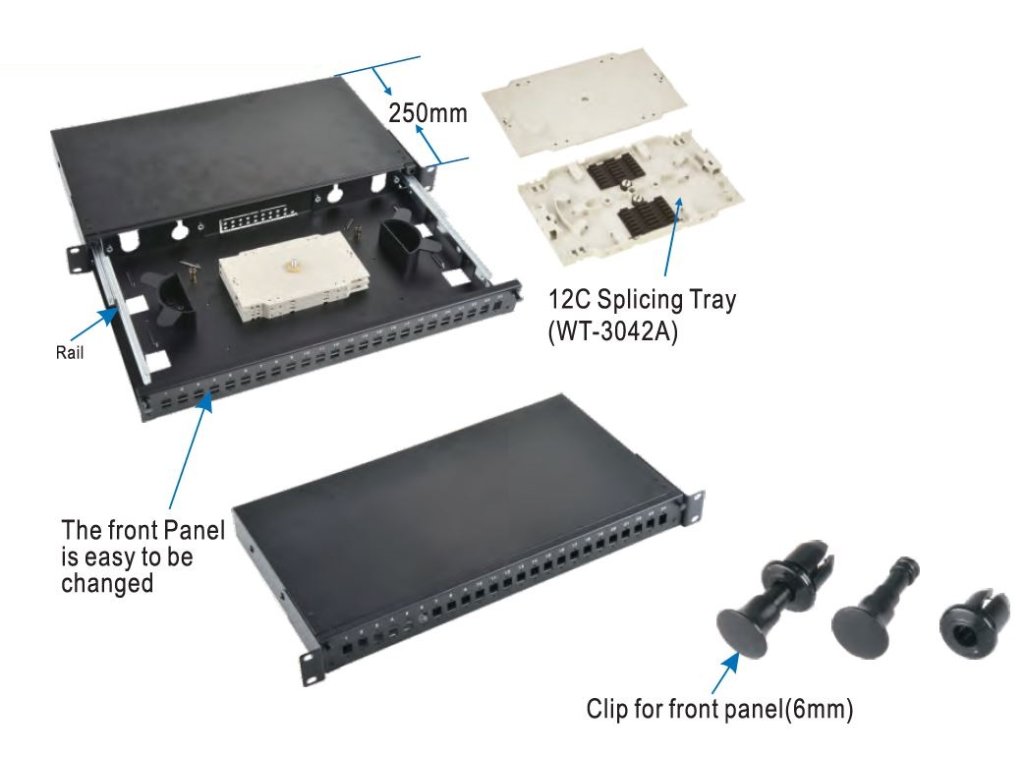 250mm

12C Splicing Tray
(WT-3042A)

Rail

The front Panel is easy to be changed

Clip for front panel(6mm)