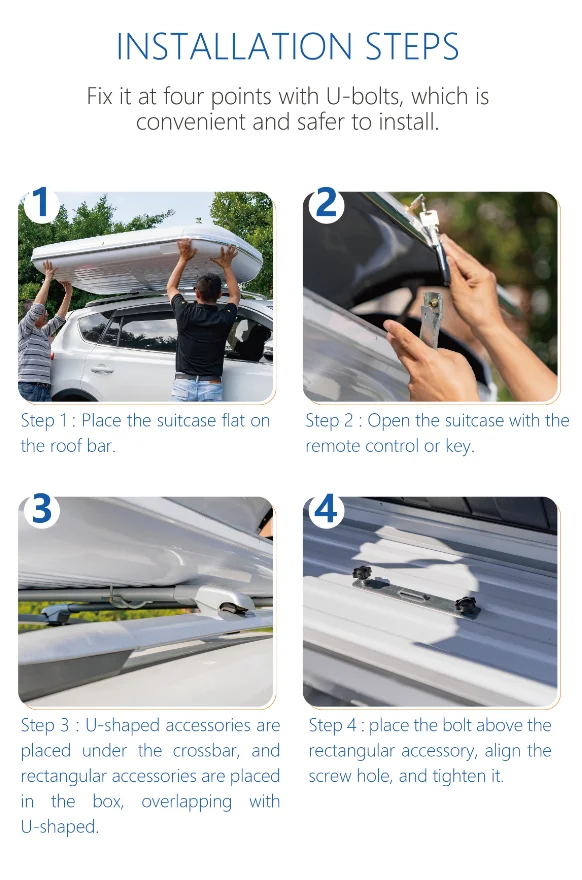 INSTALLATION STEPS

Fix it at four points with U-bolts, which is convenient and safer to install.

1

Step 1 : Place the suitcase flat on the roof bar.

2

Step 2 : Open the suitcase with the remote control or key.

3

Step 3 : U-shaped accessories are placed under the crossbar, and rectangular accessories are placed in the box, overlapping with U-shaped.

4

Step 4 : place the bolt above the rectangular accessory, align the screw hole, and tighten it.