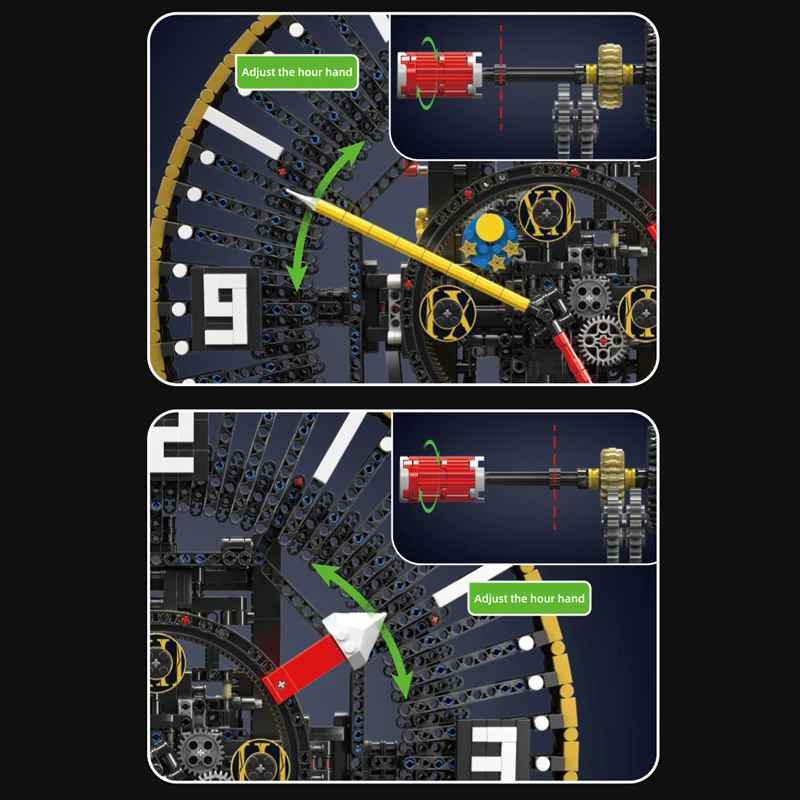 Adjust the hour hand

9

Adjust the hour hand

3