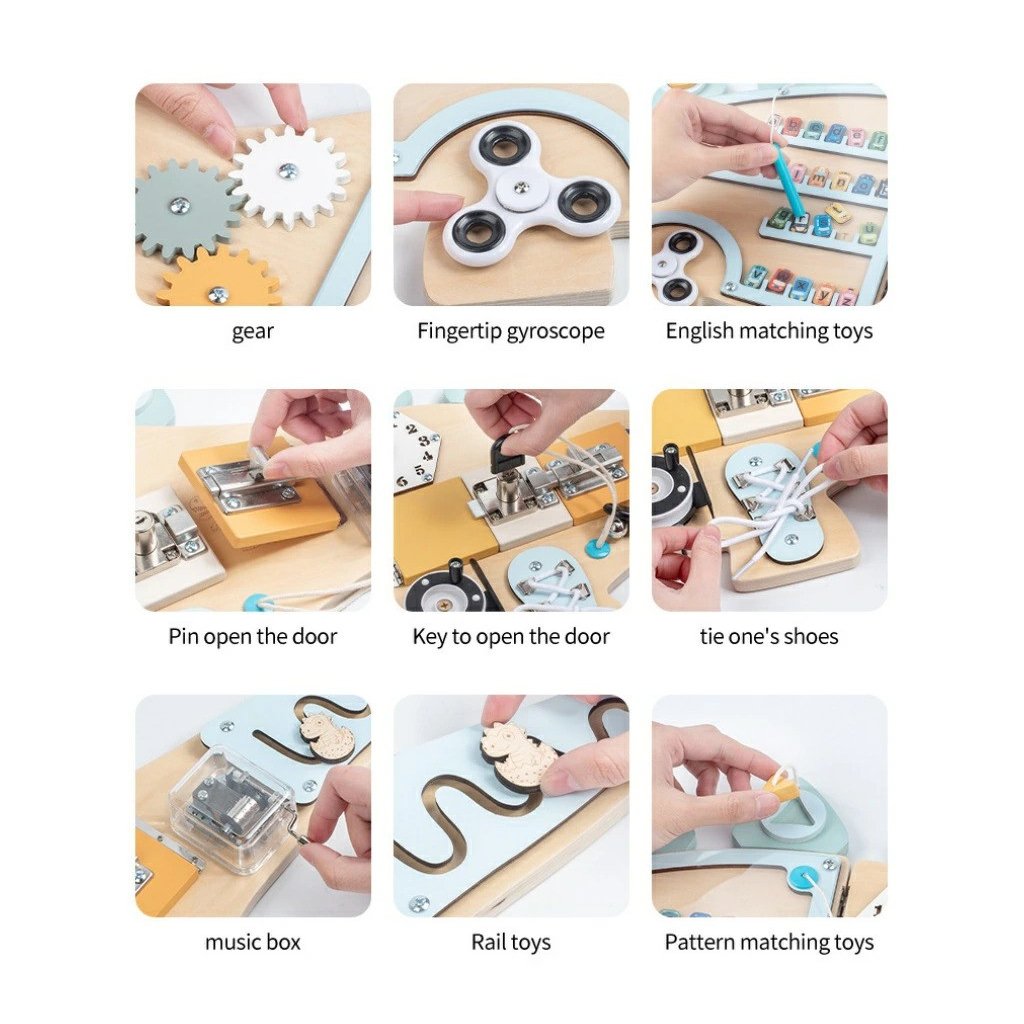 gear

Fingertip gyroscope

English matching toys

Pin open the door

Key to open the door

tie one's shoes

music box

Rail toys

Pattern matching toys