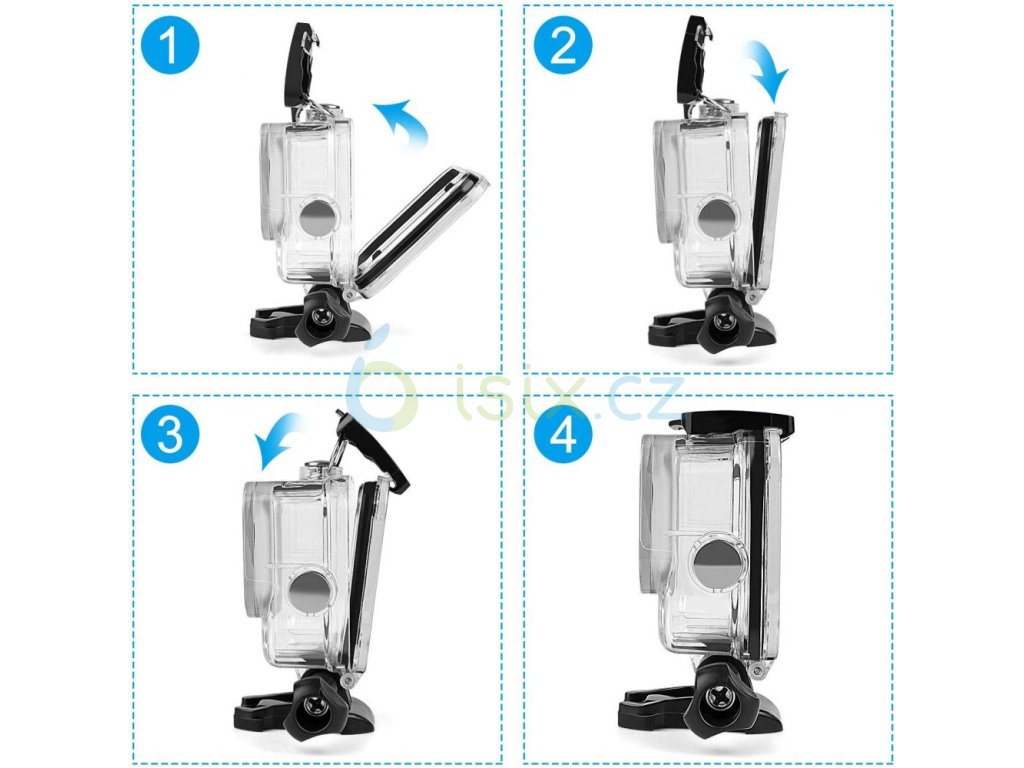 1

2

isix.cz

3

4