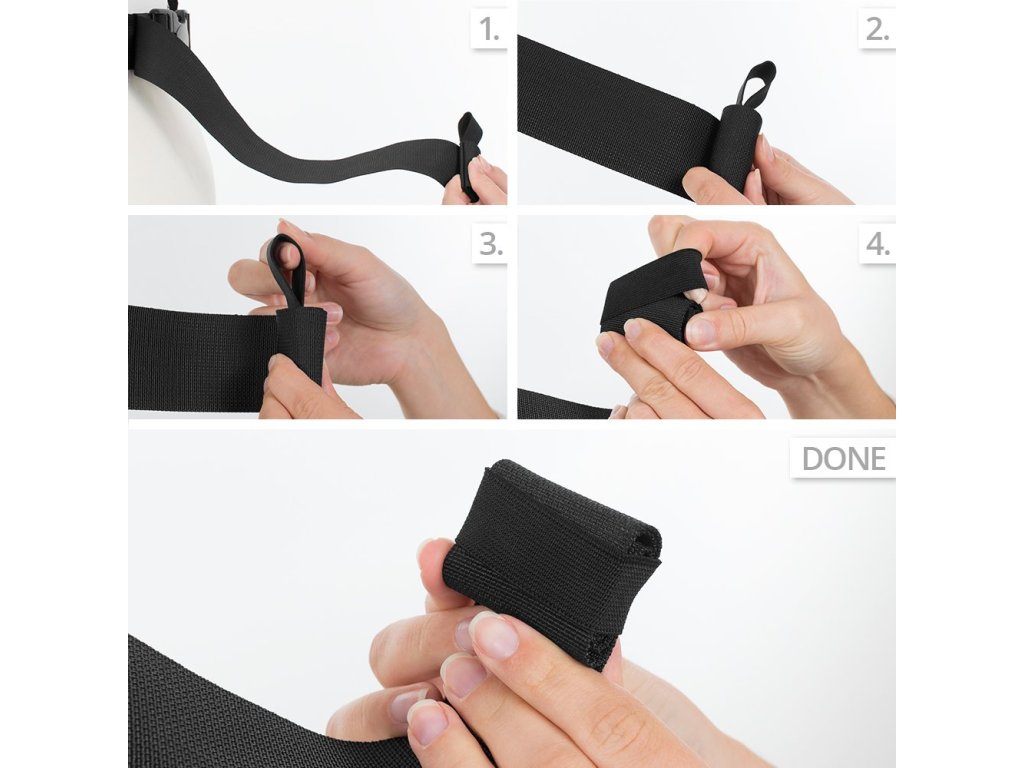 1.

2.

3.

4.

DONE