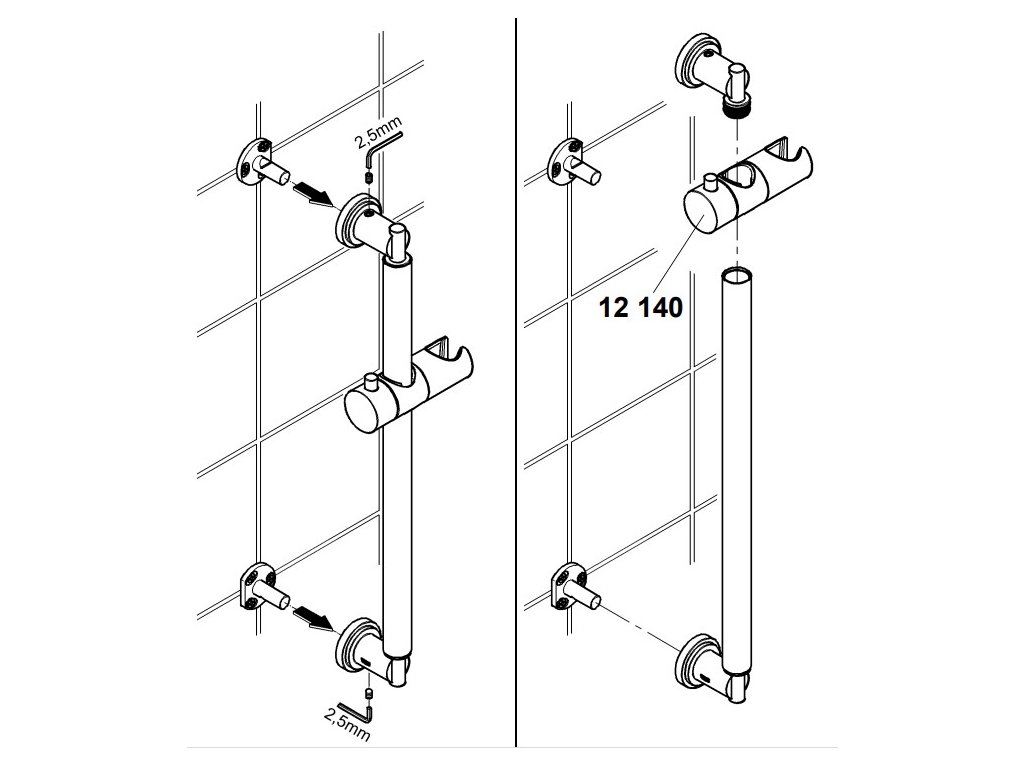 2,5mm

2,5mm

12 140