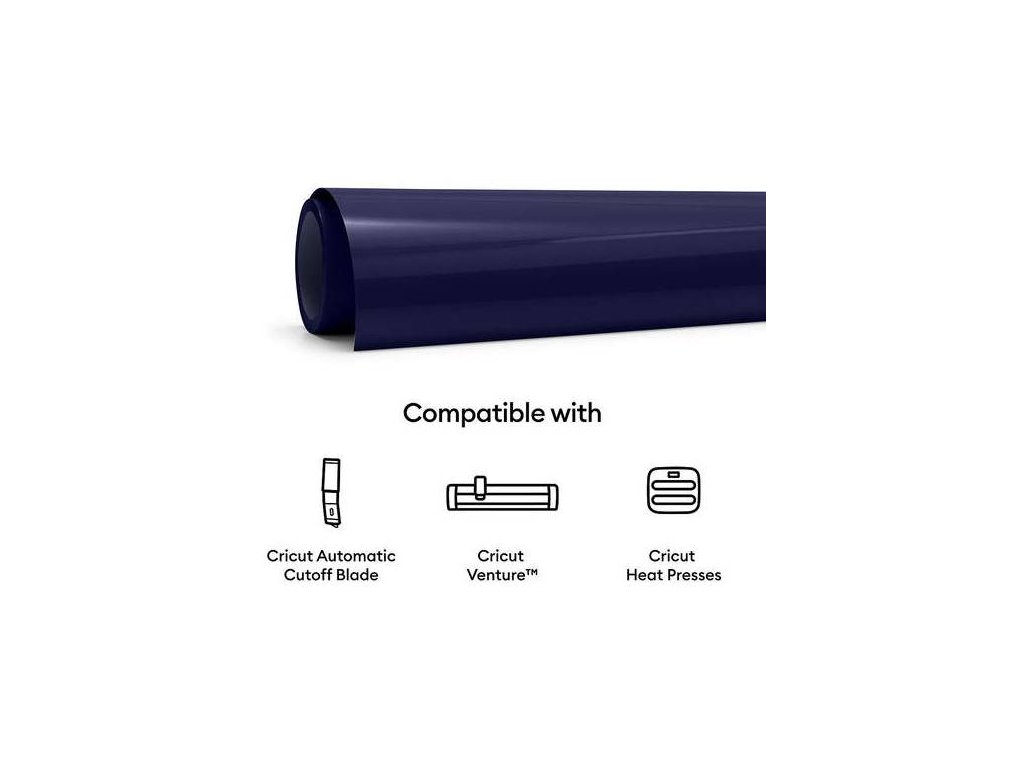 Compatible with

Cricut Automatic Cutoff Blade

Cricut Venture™

Cricut Heat Presses