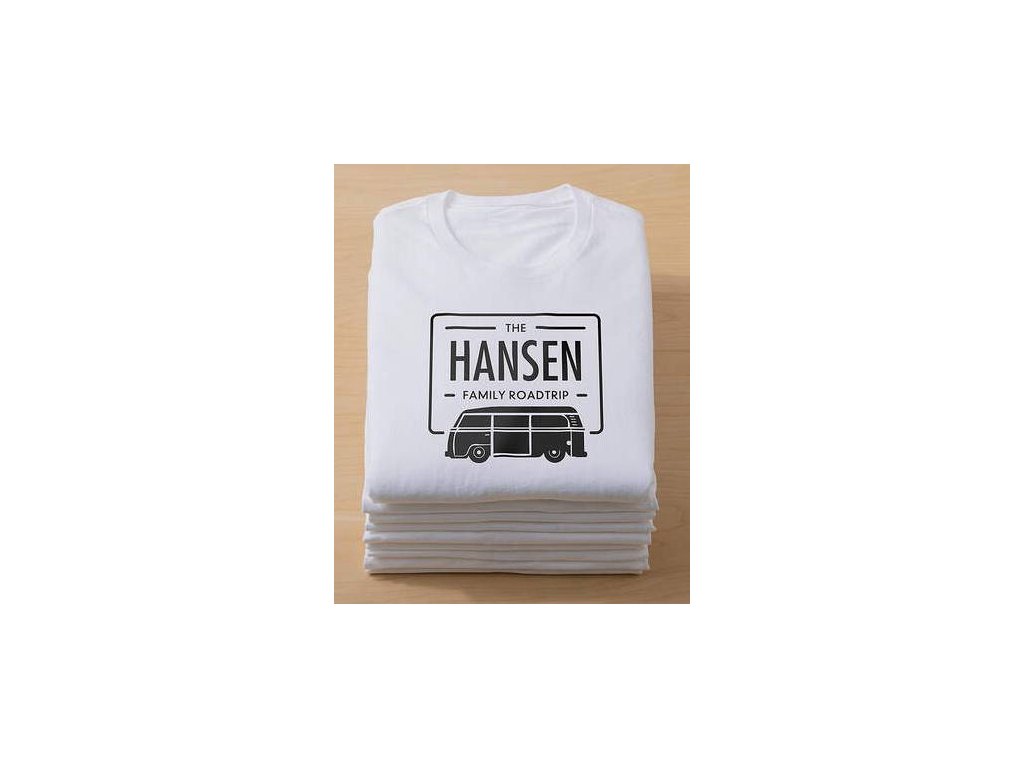 THE
HANSEN
FAMILY ROADTRIP